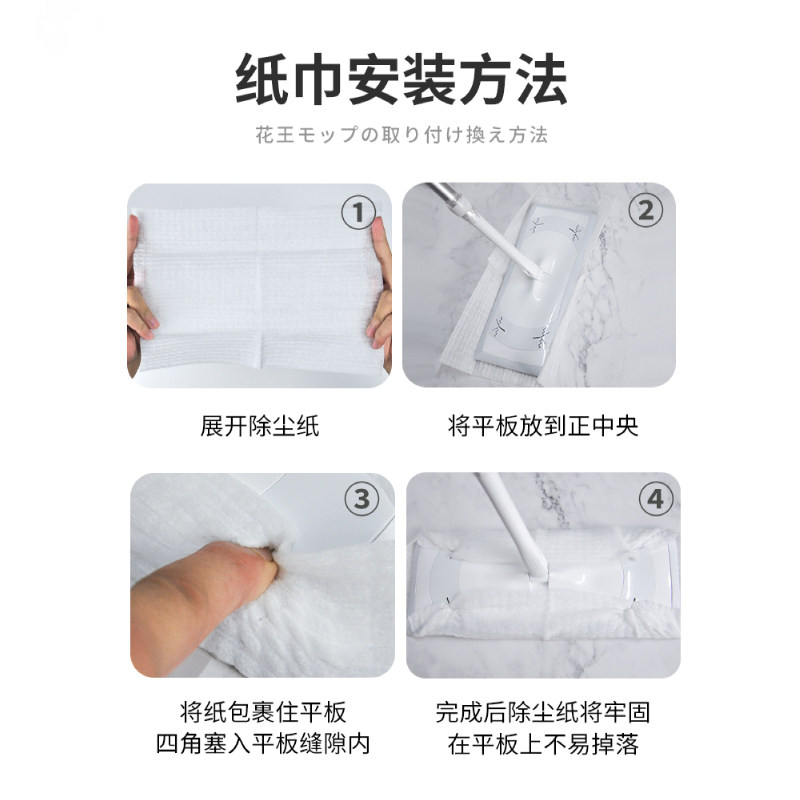 纸巾安装方法

花王モップの取り付け換え方法

①

展开除尘纸

②

将平板放到正中央

③

将纸包裹住平板
四角塞入平板缝隙内

④

完成后除尘纸将牢固
在平板上不易掉落