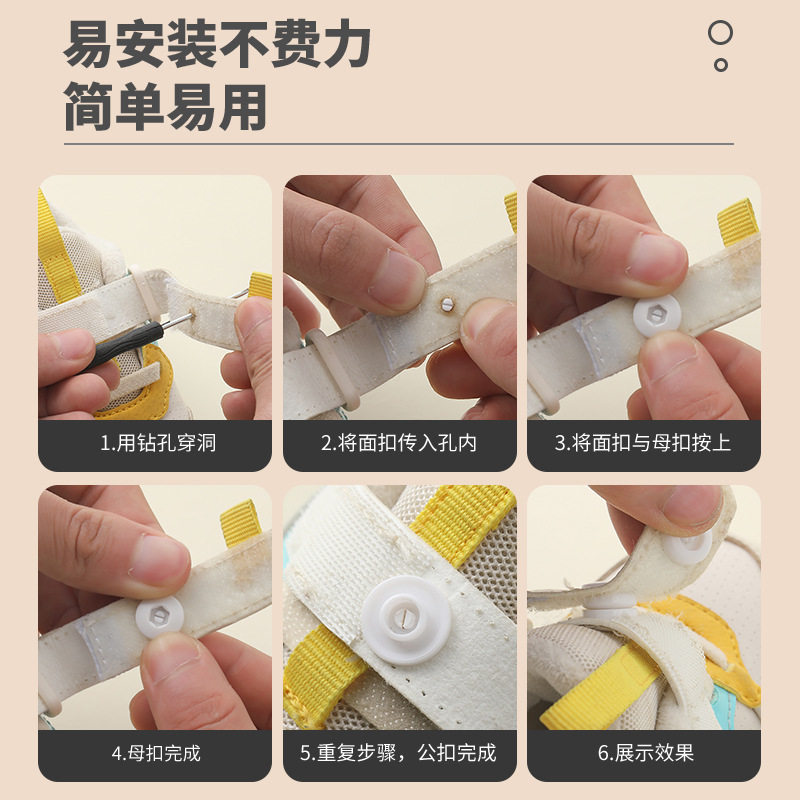 易安装不费力
简单易用

1.用钻孔穿洞

2.将面扣传入孔内

3.将面扣与母扣按上

4.母扣完成

5.重复步骤，公扣完成

6.展示效果