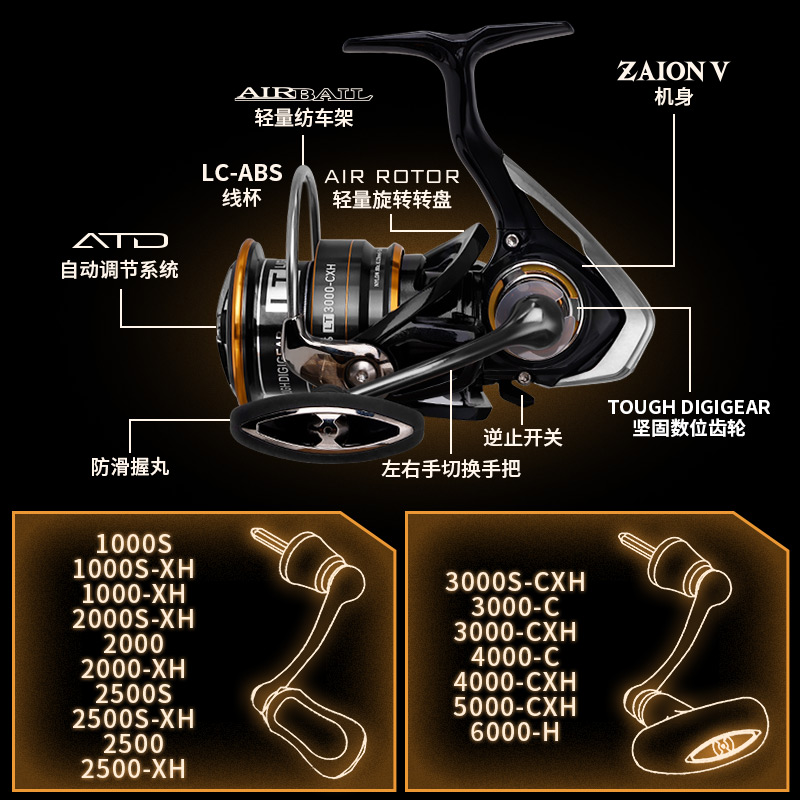 AIRBAIL
轻量纺车架

ZAION V
机身

LC-ABS
线杯

AIR ROTOR
轻量旋转转盘

ATD
自动调节系统

LT 3000-CXH

TOUGH DIGIGEAR
坚固数位齿轮

逆止开关

防滑握丸

左右手切换手把

1000S
1000S-XH
1000-XH
2000S-XH
2000
2000-XH
2500S
2500S-XH
2500
2500-XH

3000S-CXH
3000-C
3000-CXH
4000-C
4000-CXH
5000-CXH
6000-H