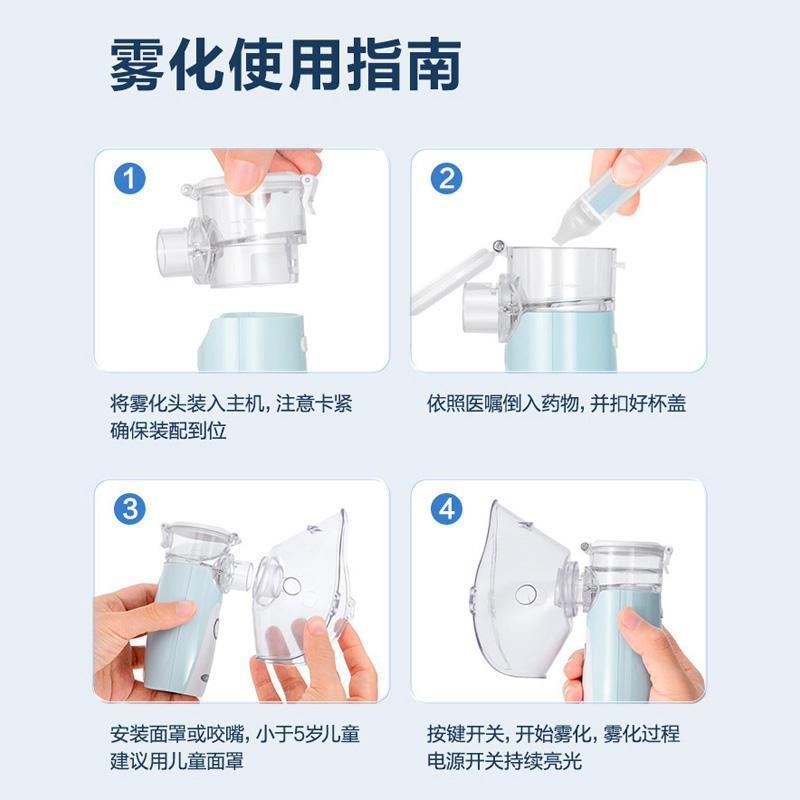 雾化使用指南

1

将雾化头装入主机，注意卡紧确保装配到位

2

依照医嘱倒入药物，并扣好杯盖

3

安装面罩或咬嘴，小于5岁儿童建议用儿童面罩

4

按键开关，开始雾化，雾化过程电源开关持续亮光