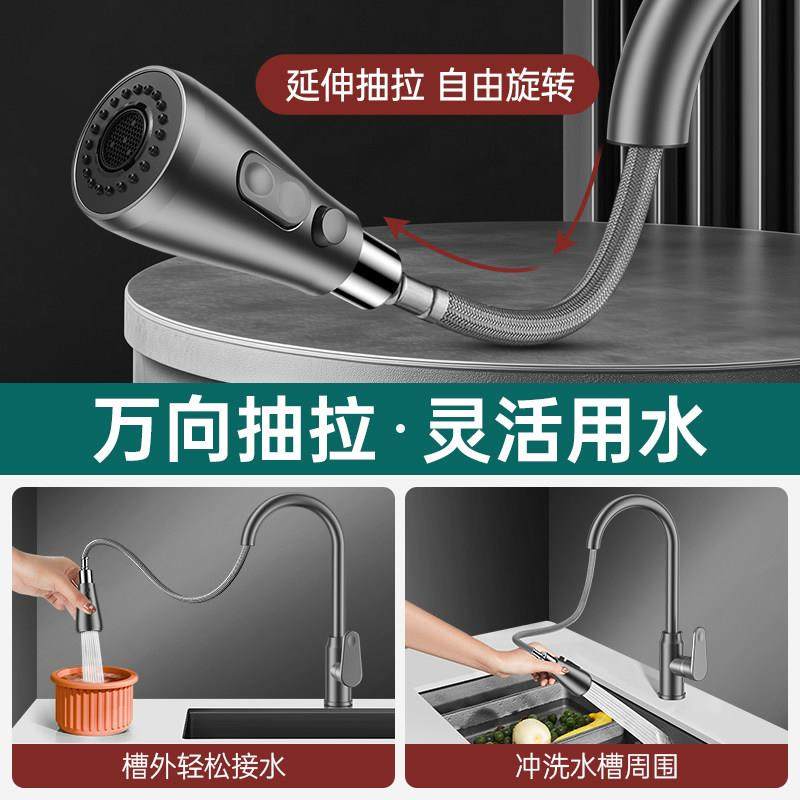 延伸抽拉 自由旋转

万向抽拉·灵活用水

槽外轻松接水

冲洗水槽周围