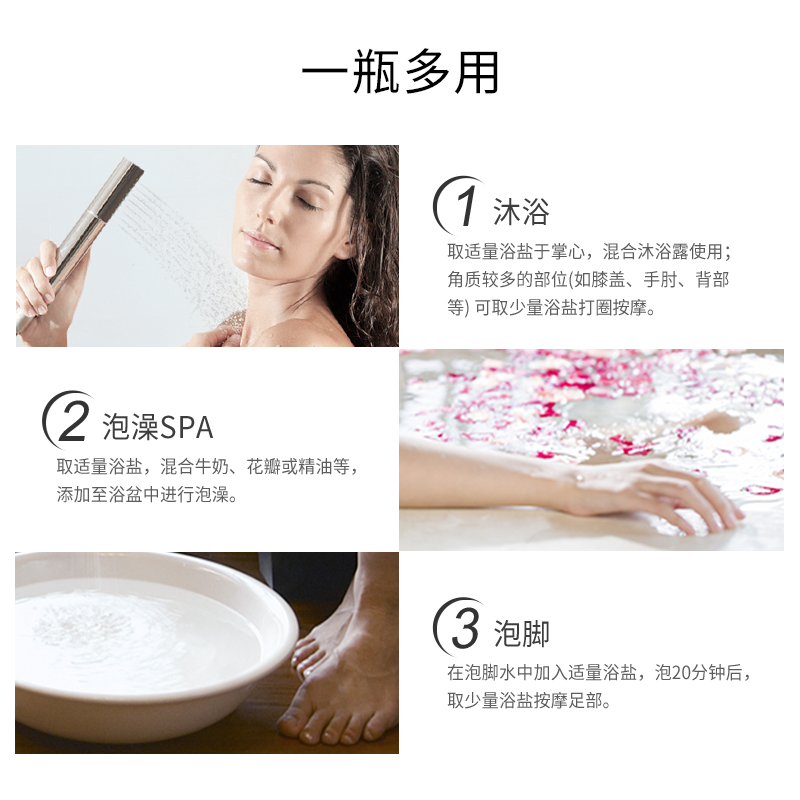 一瓶多用

1 沐浴

取适量浴盐于掌心，混合沐浴露使用；角质较多的部位(如膝盖、手肘、背部等) 可取少量浴盐打圈按摩。

2 泡澡SPA

取适量浴盐，混合牛奶、花瓣或精油等，添加至浴盆中进行泡澡。

3 泡脚

在泡脚水中加入适量浴盐，泡20分钟后，取少量浴盐按摩足部。