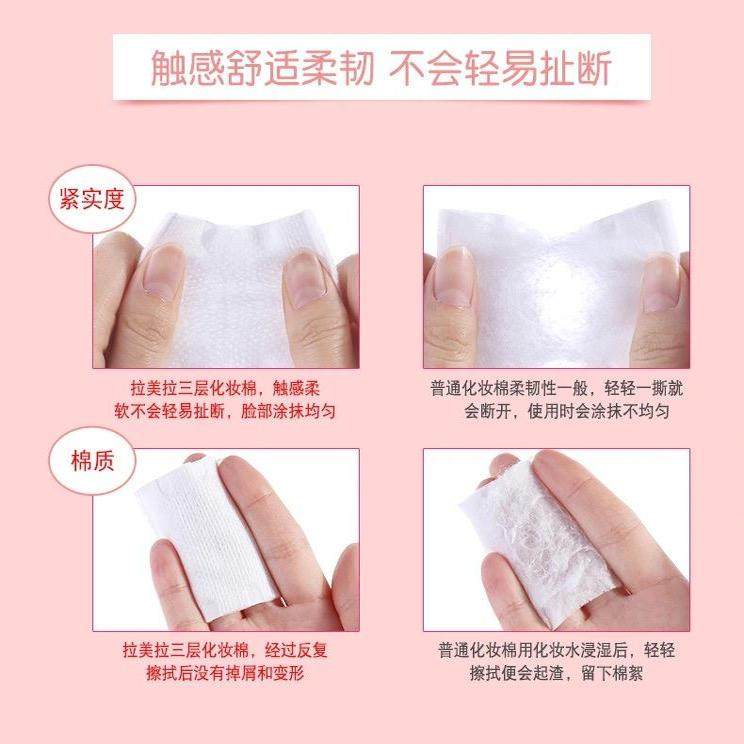 触感舒适柔韧 不会轻易扯断

紧实度

拉美拉三层化妆棉，触感柔软不会轻易扯断，脸部涂抹均匀

普通化妆棉柔韧性一般，轻轻一撕就会断开，使用时会涂抹不均匀

棉质

拉美拉三层化妆棉，经过反复擦拭后没有掉屑和变形

普通化妆棉用化妆水浸湿后，轻轻擦拭便会起渣，留下棉絮