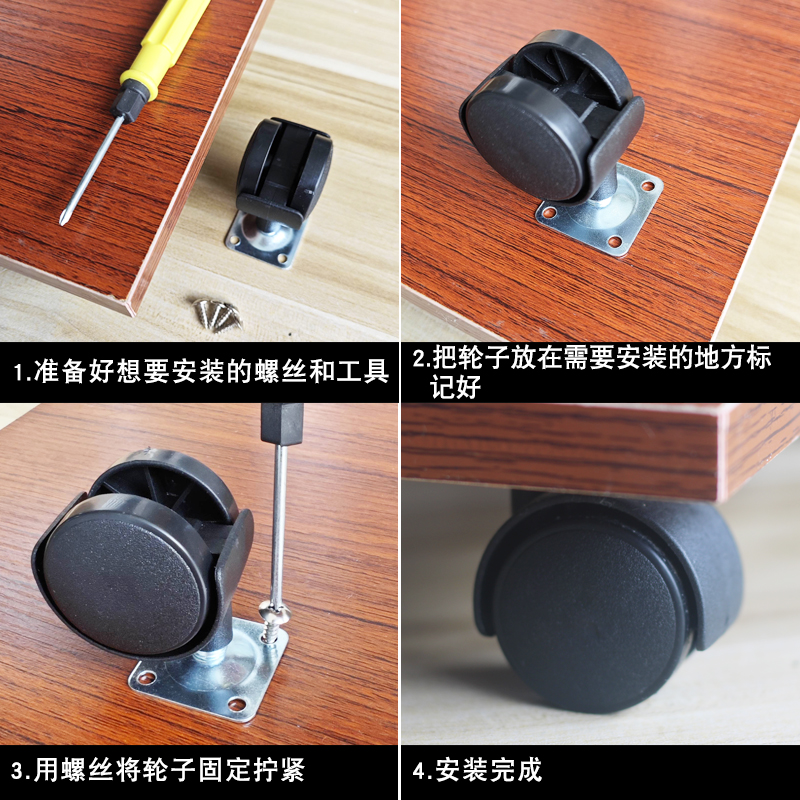 1.准备好想要安装的螺丝和工具

2.把轮子放在需要安装的地方标记好

3.用螺丝将轮子固定拧紧

4.安装完成