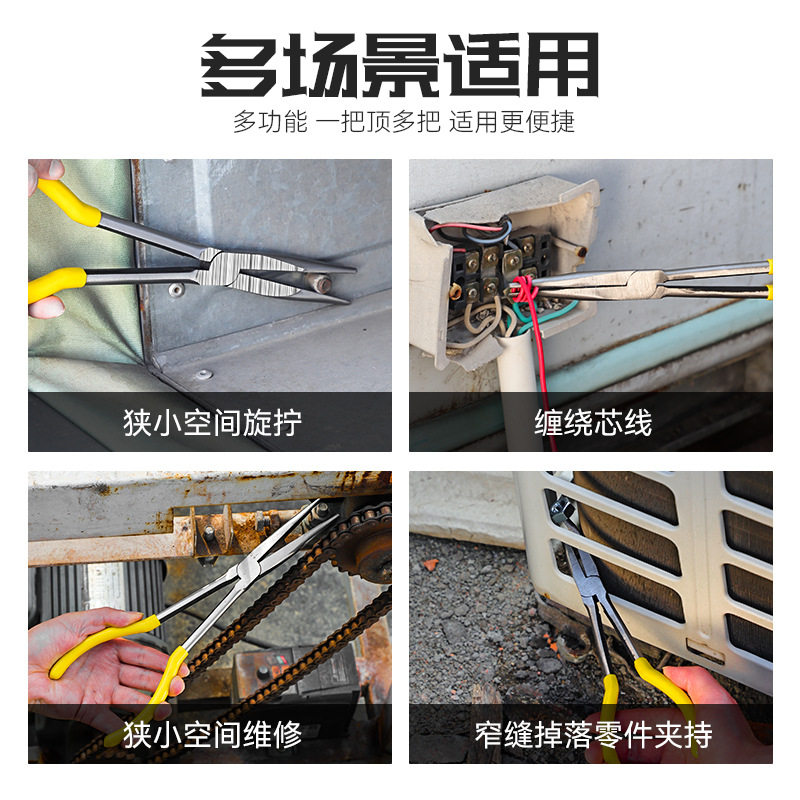 多场景适用

多功能 一把顶多把 适用更便捷

狭小空间旋拧

缠绕芯线

狭小空间维修

窄缝掉落零件夹持