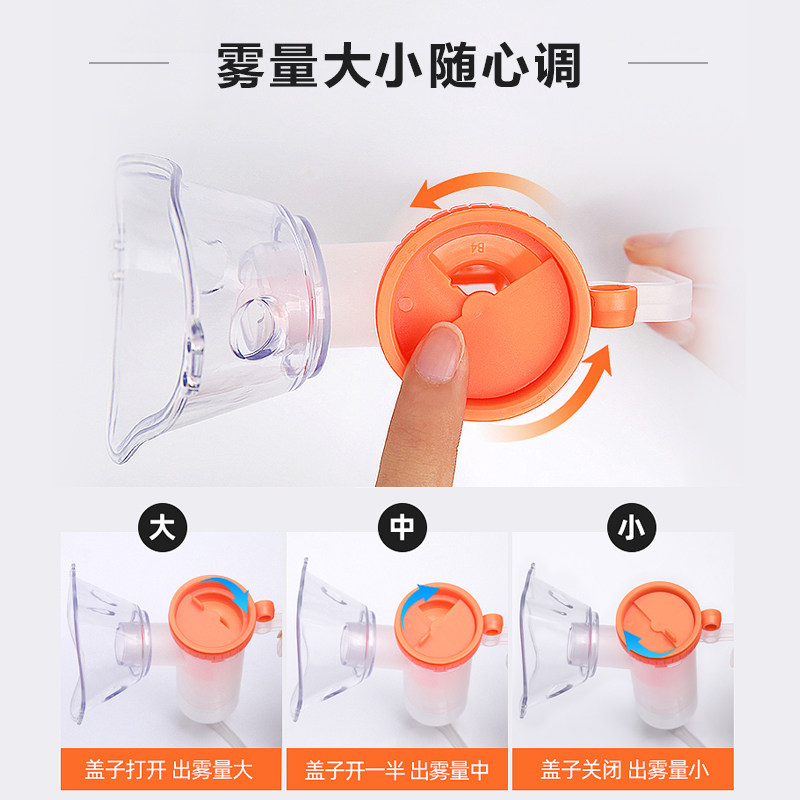 雾量大小随心调

B4

大

中

小

盖子打开 出雾量大

盖子开一半 出雾量中

盖子关闭 出雾量小