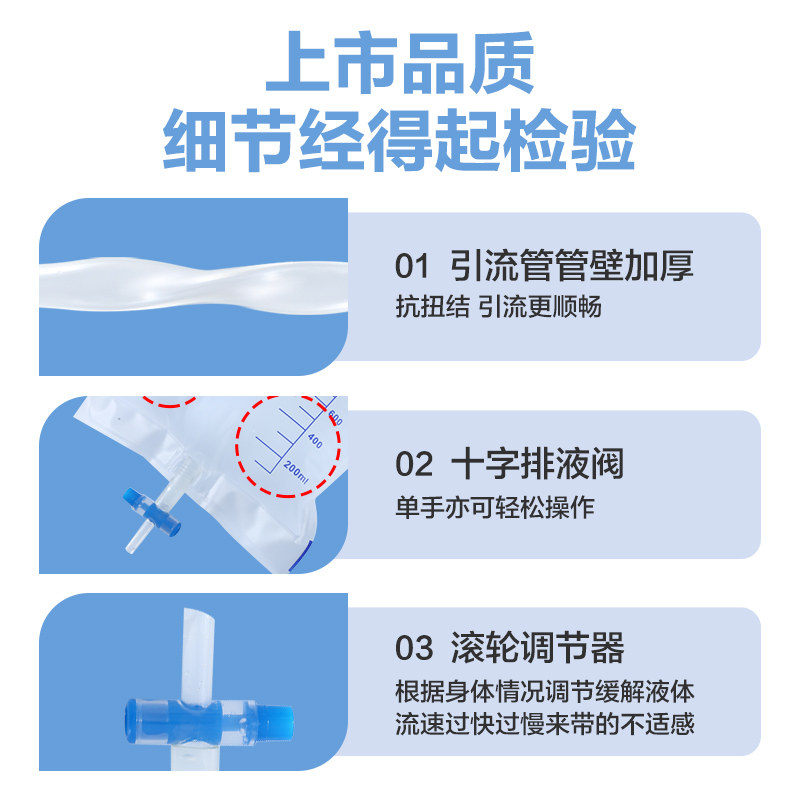 上市品质
细节经得起检验

01 引流管管壁加厚
抗扭结 引流更顺畅

600
400
200ml

02 十字排液阀
单手亦可轻松操作

03 滚轮调节器
根据身体情况调节缓解液体流速过快过慢来带的不适感