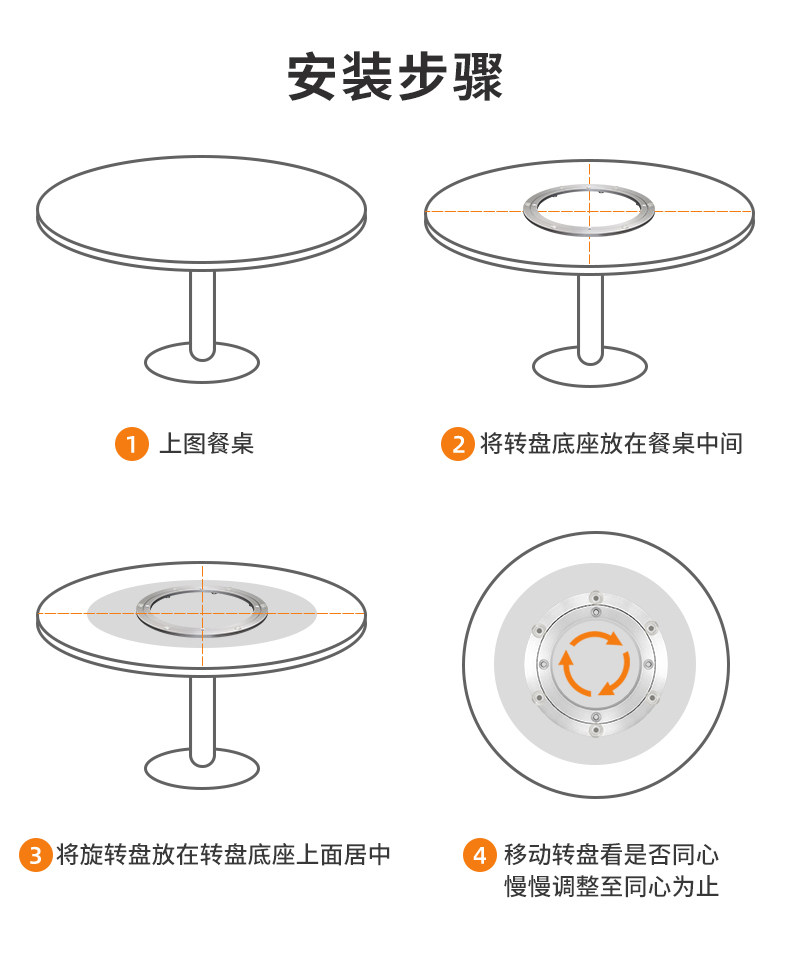 安装步骤

1 上图餐桌

2 将转盘底座放在餐桌中间

3 将旋转盘放在转盘底座上面居中

4 移动转盘看是否同心
慢慢调整至同心为止