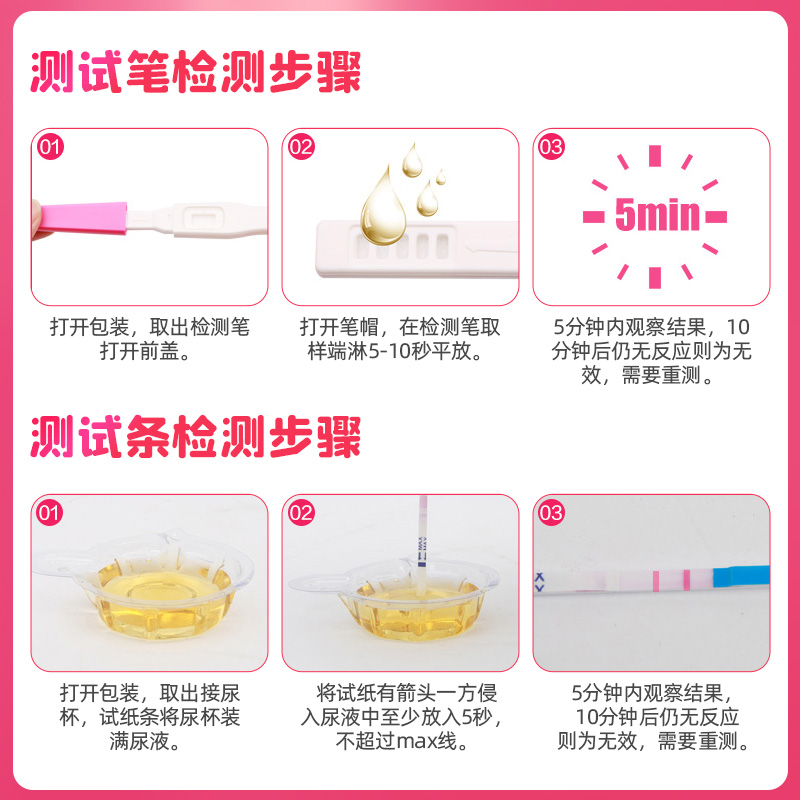 测试笔检测步骤

01

打开包装，取出检测笔打开前盖。

02

打开笔帽，在检测笔取样端淋5-10秒平放。

03

5min

5分钟内观察结果，10分钟后仍无反应则为无效，需要重测。

测试条检测步骤

01

打开包装，取出接尿杯，试纸条将尿杯装满尿液。

02

MAX

将试纸有箭头一方侵入尿液中至少放入5秒，不超过max线。

03

5分钟内观察结果，10分钟后仍无反应则为无效，需要重测。