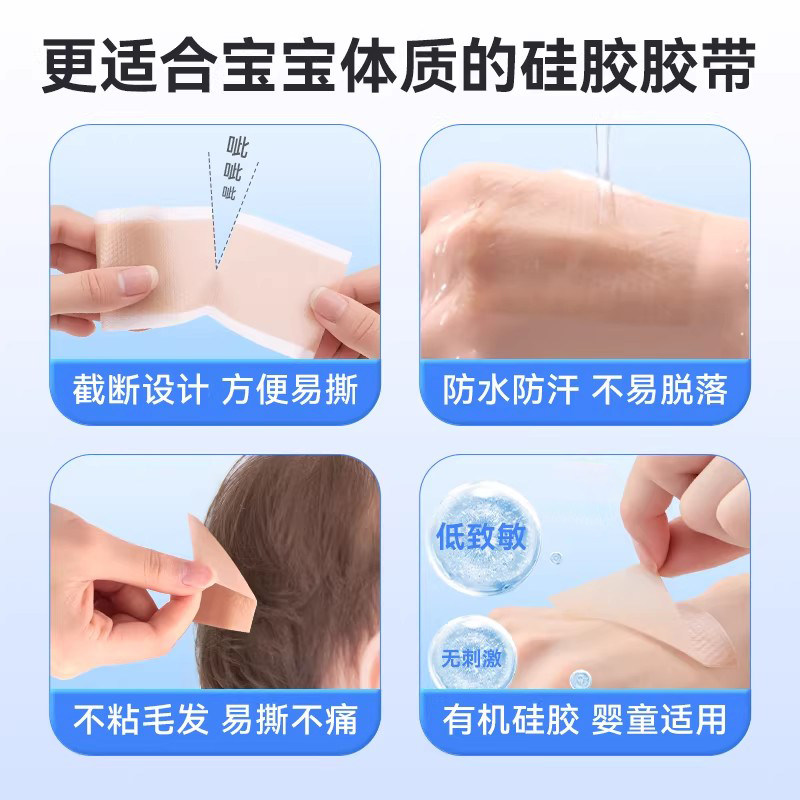 更适合宝宝体质的硅胶胶带

呲
呲
呲

截断设计 方便易撕

防水防汗 不易脱落

不粘毛发 易撕不痛

低致敏

无刺激

有机硅胶 婴童适用