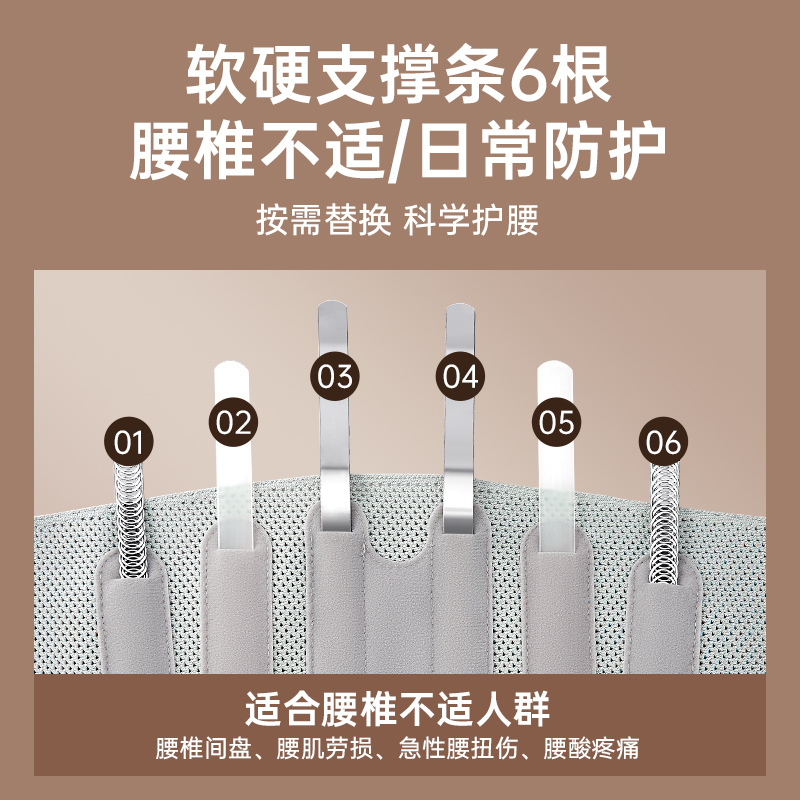 软硬支撑条6根
腰椎不适/日常防护

按需替换 科学护腰

01

02

03

04

05

06

适合腰椎不适人群

腰椎间盘、腰肌劳损、急性腰扭伤、腰酸疼痛