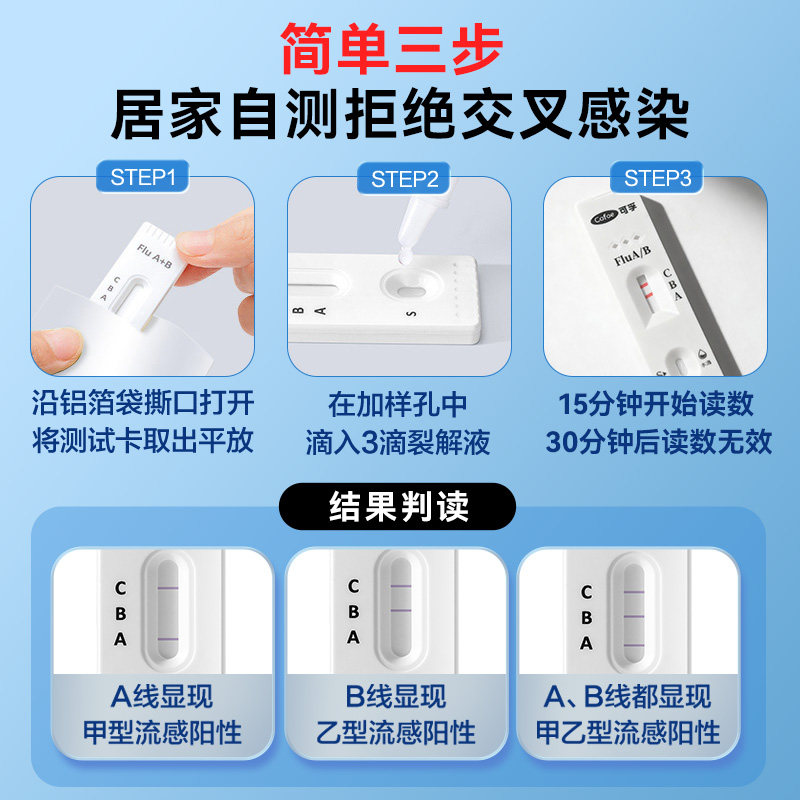 简单三步
居家自测拒绝交叉感染

STEP1
Flu A+B
C
B
A
沿铝箔袋撕口打开
将测试卡取出平放

STEP2
B
A
S
在加样孔中
滴入3滴裂解液

STEP3
Cofoe 可孚
FluA/B
C
B
A
15分钟开始读数
30分钟后读数无效

结果判读

C
B
A
A线显现
甲型流感阳性

C
B
A
B线显现
乙型流感阳性

C
B
A
A、B线都显现
甲乙型流感阳性