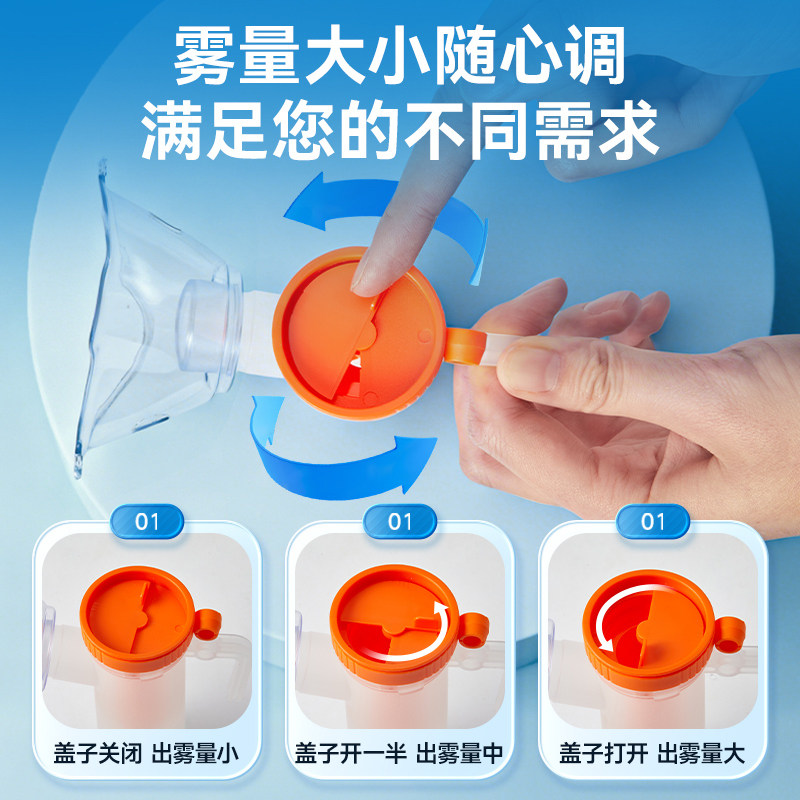 雾量大小随心调
满足您的不同需求

01

盖子关闭 出雾量小

01

盖子开一半 出雾量中

01

盖子打开 出雾量大