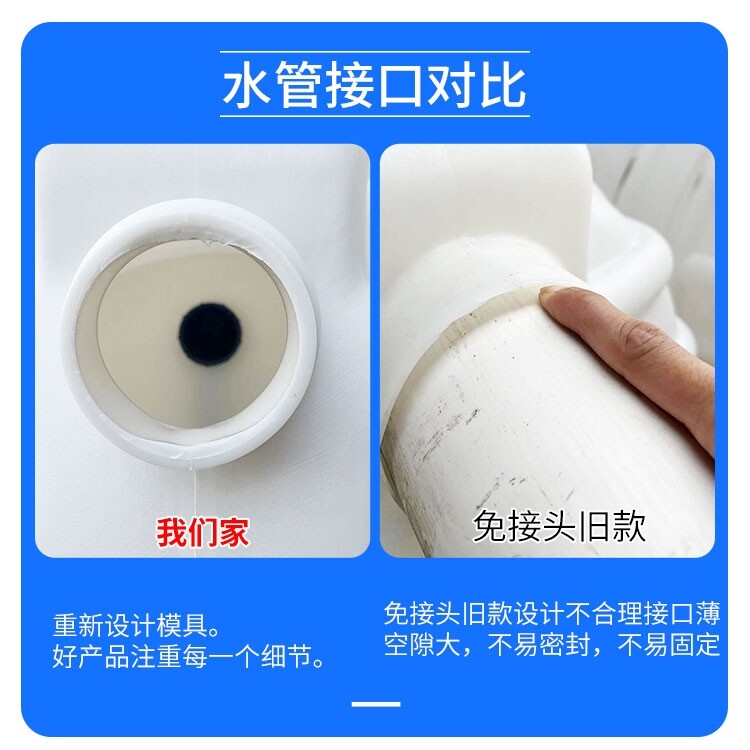 水管接口对比

我们家

免接头旧款

重新设计模具。
好产品注重每一个细节。

免接头旧款设计不合理接口薄
空隙大，不易密封，不易固定