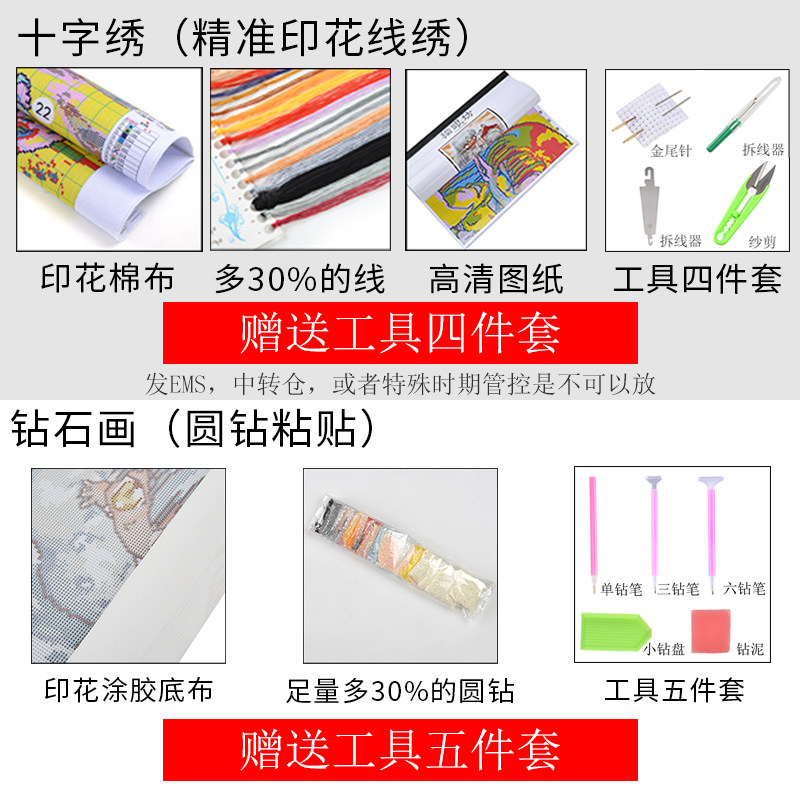 十字绣（精准印花线绣）

22

金尾针 拆线器

拆线器 纱剪

印花棉布 多30%的线 高清图纸 工具四件套

赠送工具四件套

发EMS，中转仓，或者特殊时期管控是不可以放

钻石画（圆钻粘贴）

单钻笔 三钻笔 六钻笔

小钻盘 钻泥

印花涂胶底布 足量多30%的圆钻 工具五件套

赠送工具五件套