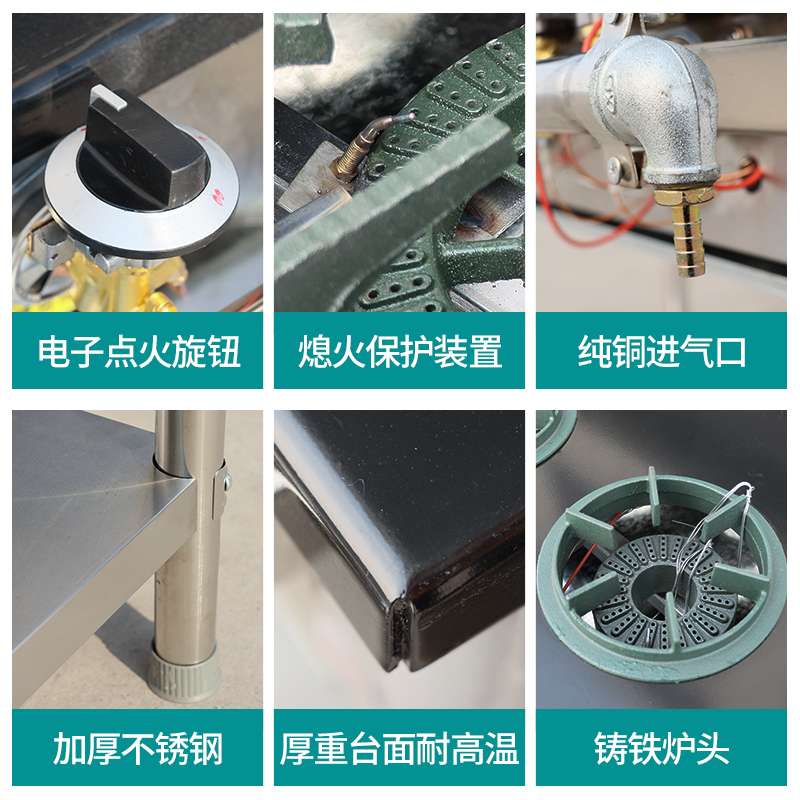 电子点火旋钮

熄火保护装置

纯铜进气口

加厚不锈钢

厚重台面耐高温

铸铁炉头