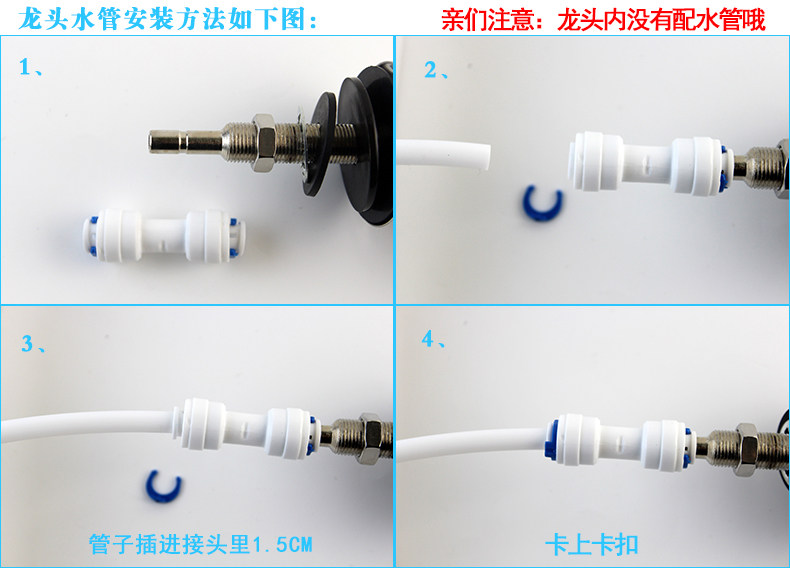 龙头水管安装方法如下图：

亲们注意：龙头内没有配水管哦

1、

2、

3、

管子插进接头里1.5CM

4、

卡上卡扣