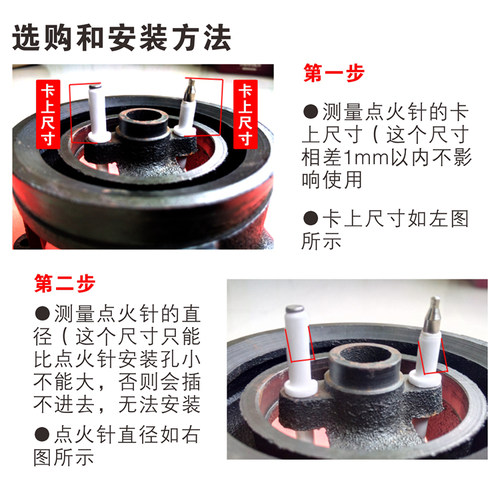 选购和安装方法

卡上尺寸

卡上尺寸

第一步

●测量点火针的卡上尺寸（这个尺寸相差1mm以内不影响使用

●卡上尺寸如左图所示

第二步

●测量点火针的直径（这个尺寸只能比点火针安装孔小不能大，否则会插不进去，无法安装

●点火针直径如右图所示