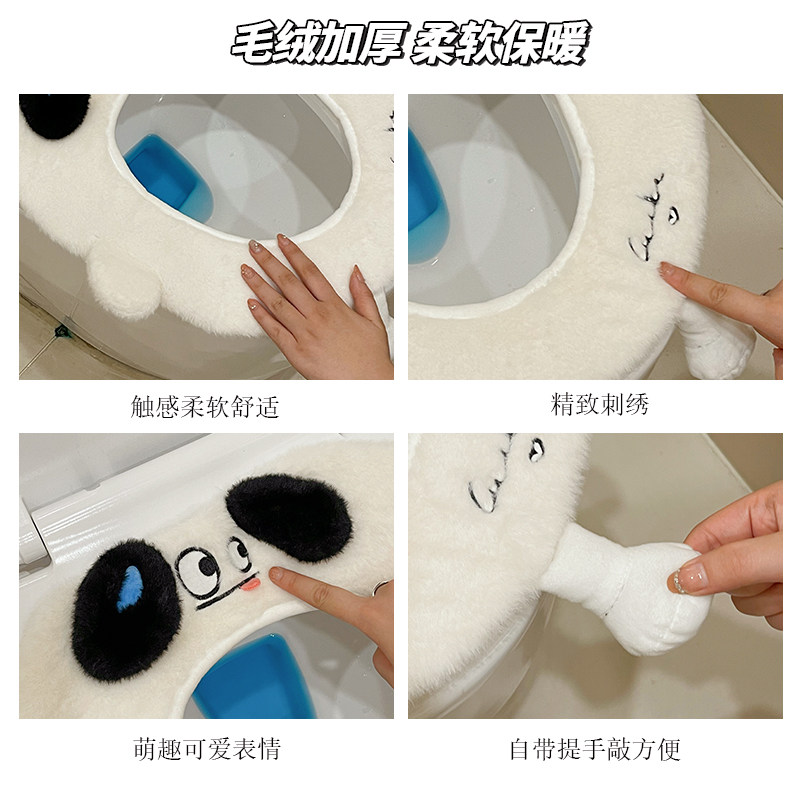 毛绒加厚 柔软保暖

触感柔软舒适

精致刺绣

萌趣可爱表情

自带提手敲方便