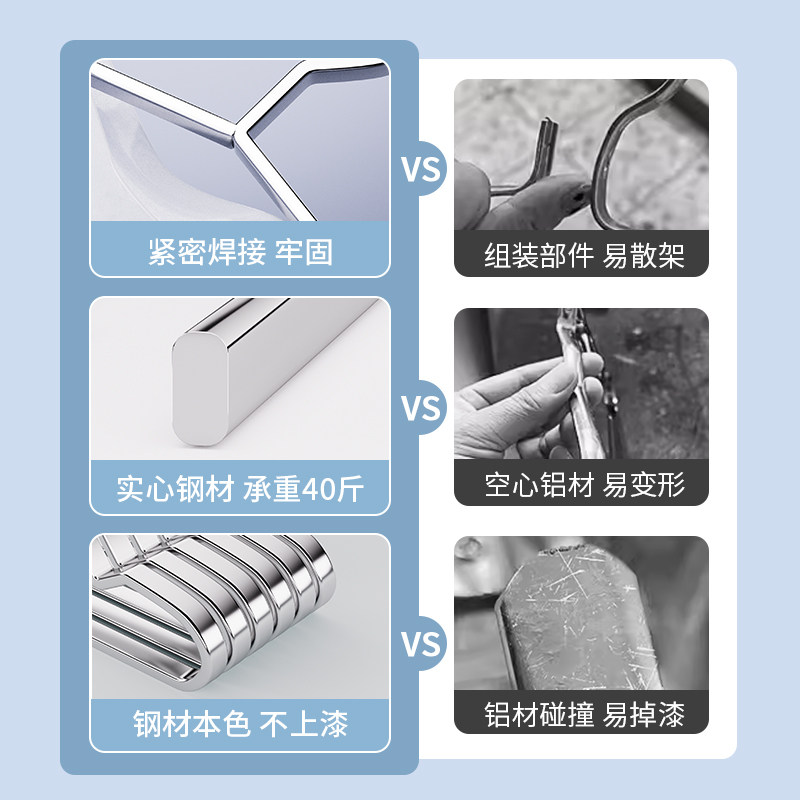 紧密焊接 牢固

VS

组装部件 易散架

实心钢材 承重40斤

VS

空心铝材 易变形

钢材本色 不上漆

VS

铝材碰撞 易掉漆