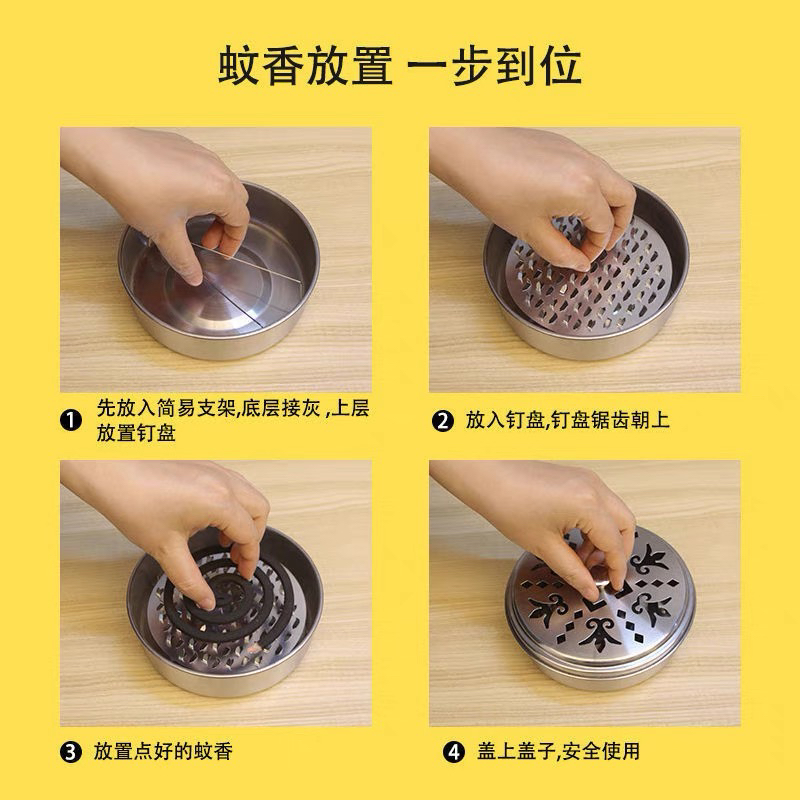 蚊香放置 一步到位

❶ 先放入简易支架,底层接灰 ,上层放置钉盘

❷ 放入钉盘,钉盘锯齿朝上

❸ 放置点好的蚊香

❹ 盖上盖子,安全使用