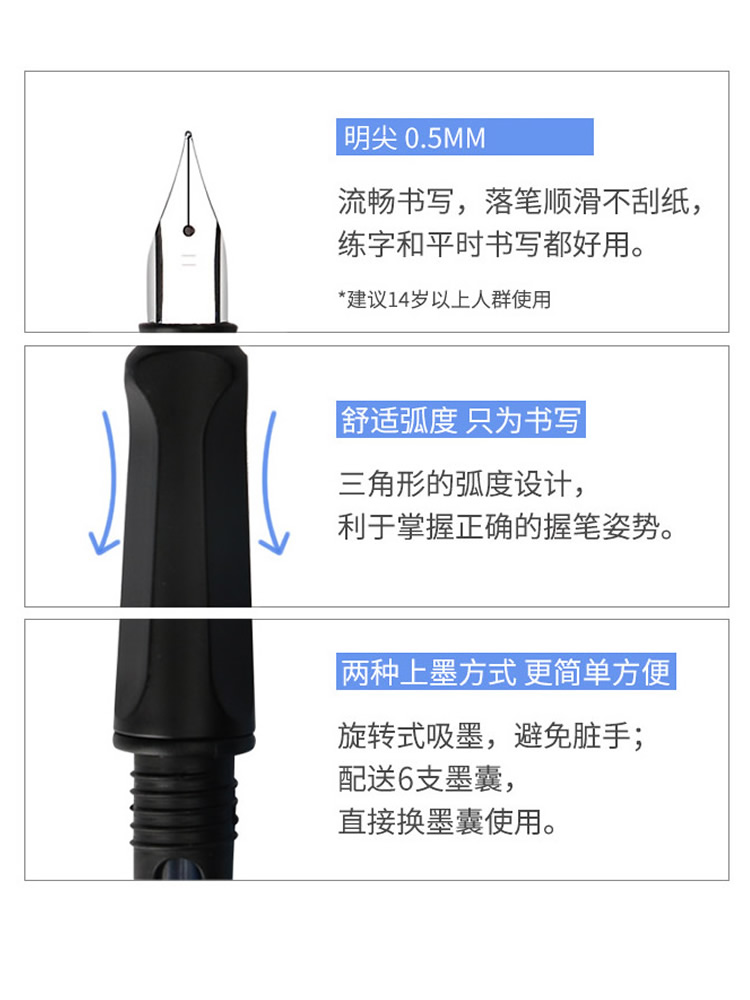 明尖 0.5MM

流畅书写，落笔顺滑不刮纸，练字和平时书写都好用。

*建议14岁以上人群使用

舒适弧度 只为书写

三角形的弧度设计，利于掌握正确的握笔姿势。

两种上墨方式 更简单方便

旋转式吸墨，避免脏手；配送6支墨囊，直接换墨囊使用。