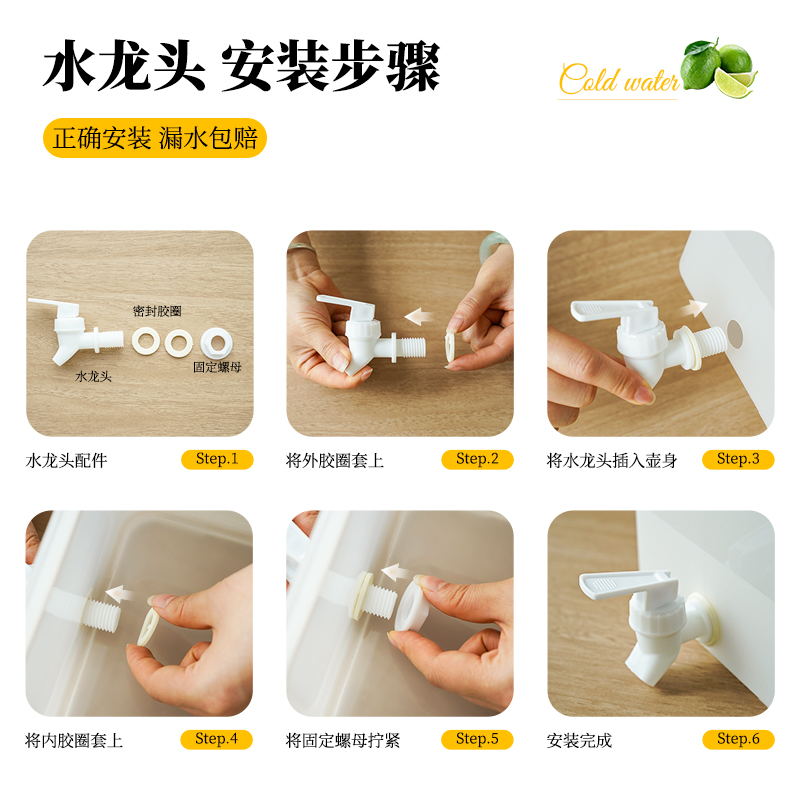 水龙头 安装步骤

Cold water

正确安装 漏水包赔

密封胶圈
水龙头
固定螺母

水龙头配件 Step.1

将外胶圈套上 Step.2

将水龙头插入壶身 Step.3

将内胶圈套上 Step.4

将固定螺母拧紧 Step.5

安装完成 Step.6