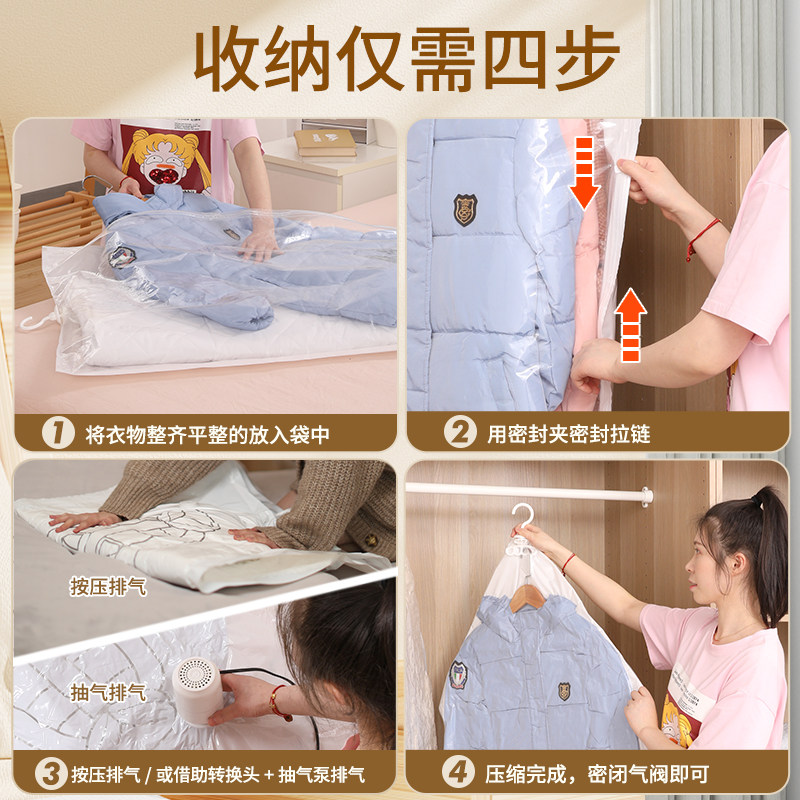 收纳仅需四步

1 将衣物整齐平整的放入袋中

2 用密封夹密封拉链

按压排气

抽气排气

3 按压排气 / 或借助转换头 + 抽气泵排气

4 压缩完成，密闭气阀即可