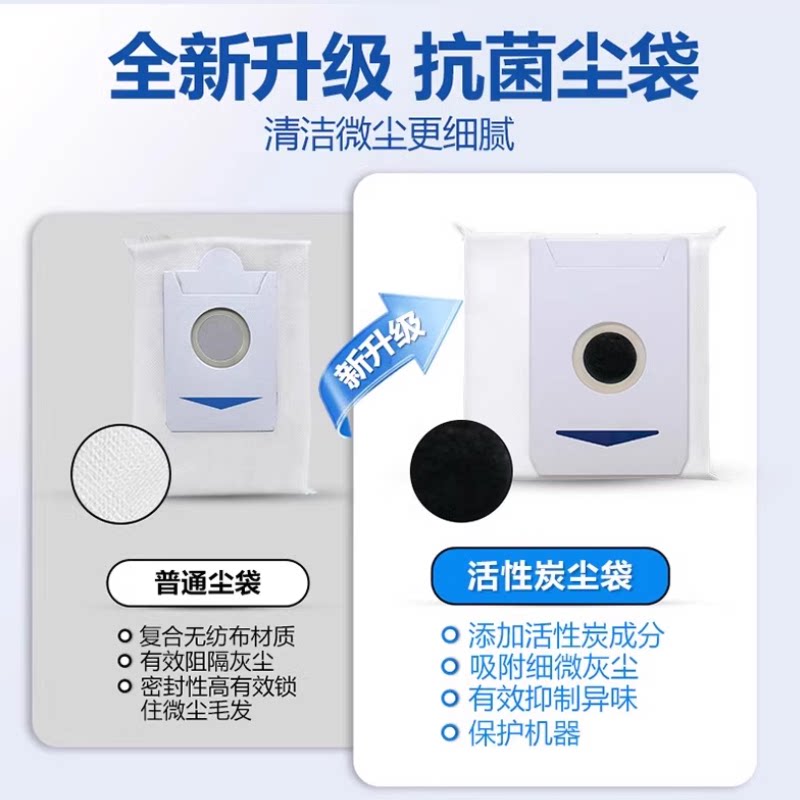 全新升级 抗菌尘袋
清洁微尘更细腻

新升级

普通尘袋
复合无纺布材质
有效阻隔灰尘
密封性高有效锁住微尘毛发

活性炭尘袋
添加活性炭成分
吸附细微灰尘
有效抑制异味
保护机器