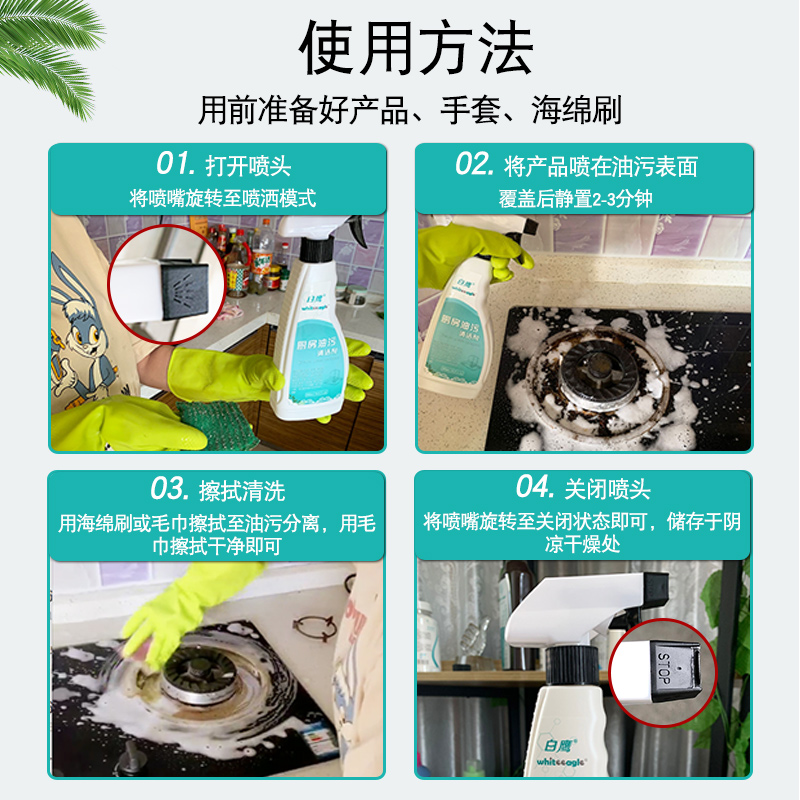 使用方法

用前准备好产品、手套、海绵刷

01. 打开喷头
将喷嘴旋转至喷洒模式

白鹰
whiteeagle
厨房油污
清洁剂

02. 将产品喷在油污表面
覆盖后静置2-3分钟

白鹰
whiteeagle
厨房油污
清洁剂

03. 擦拭清洗
用海绵刷或毛巾擦拭至油污分离，用毛巾擦拭干净即可

04. 关闭喷头
将喷嘴旋转至关闭状态即可，储存于阴凉干燥处

STOP

白鹰
whiteeagle