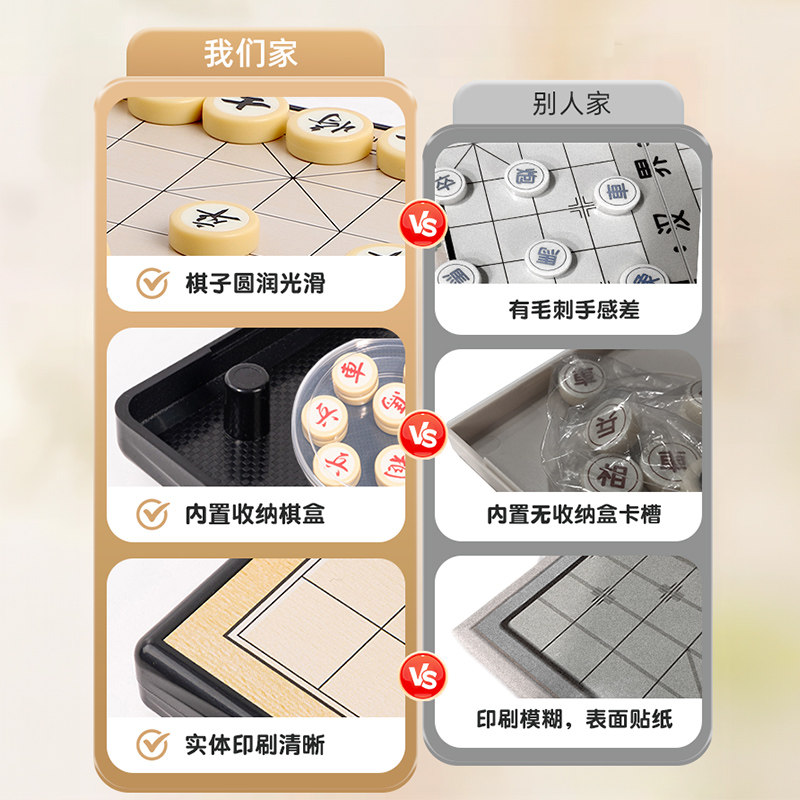 我们家

棋子圆润光滑

内置收纳棋盒

实体印刷清晰

别人家

有毛刺手感差

内置无收纳盒卡槽

印刷模糊，表面贴纸

VS

VS

VS