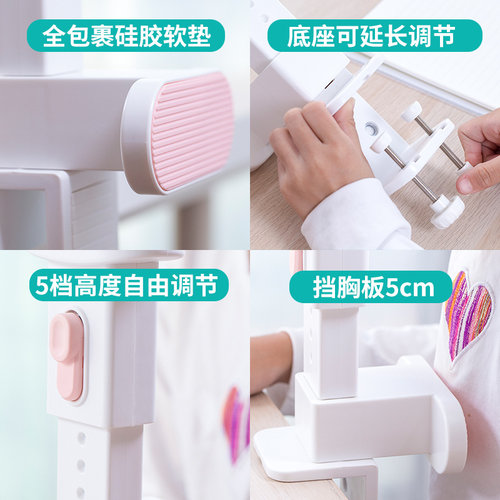 全包裹硅胶软垫

底座可延长调节

5档高度自由调节

挡胸板5cm