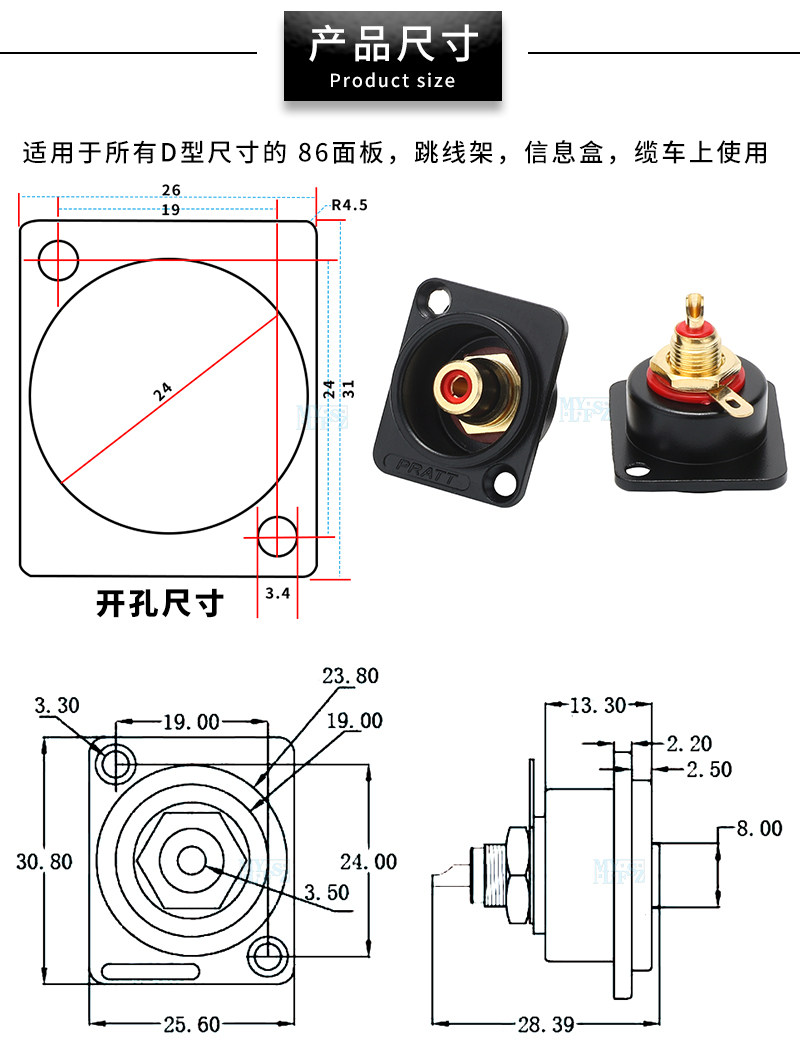 产品尺寸
Product size

适用于所有D型尺寸的 86面板，跳线架，信息盒，缆车上使用

26
19
R4.5
24
24
31
3.4
开孔尺寸

PRATT

3.30
19.00
23.80
19.00
30.80
24.00
3.50
25.60

13.30
2.20
2.50
8.00
28.39