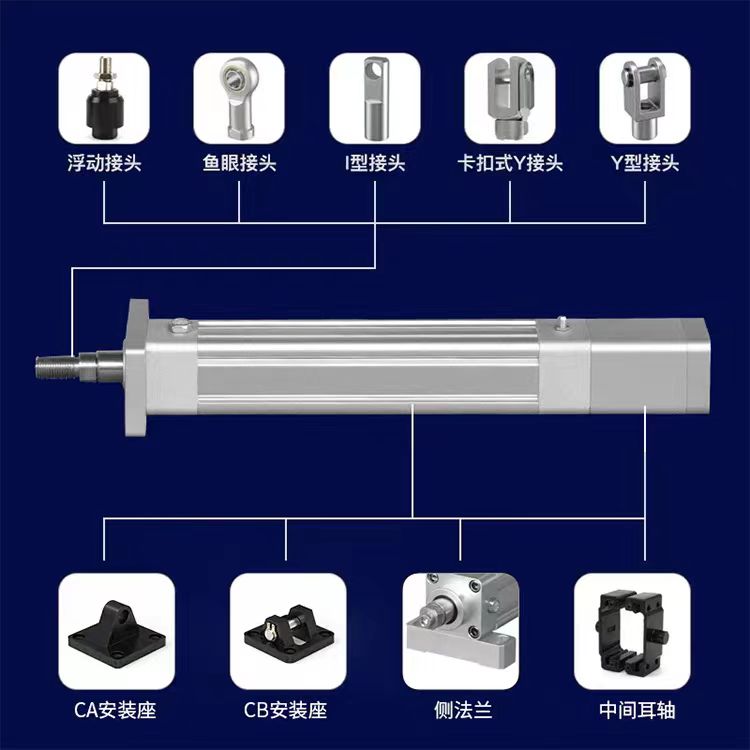 浮动接头

鱼眼接头

I型接头

卡扣式Y接头

Y型接头

CA安装座

CB安装座

侧法兰

中间耳轴