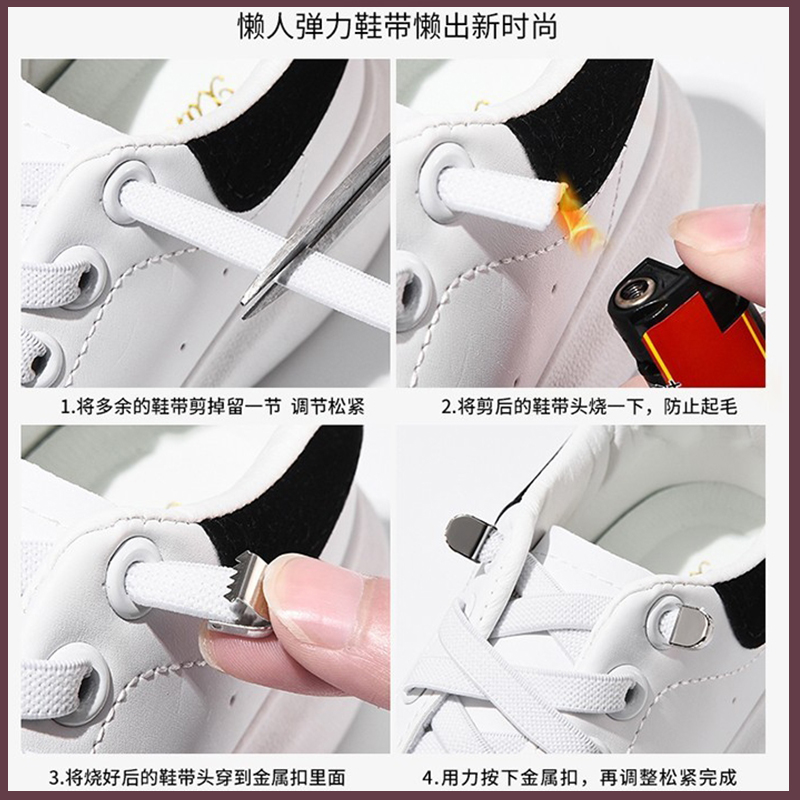 懒人弹力鞋带懒出新时尚

1.将多余的鞋带剪掉留一节 调节松紧

2.将剪后的鞋带头烧一下，防止起毛

3.将烧好后的鞋带头穿到金属扣里面

4.用力按下金属扣，再调整松紧完成