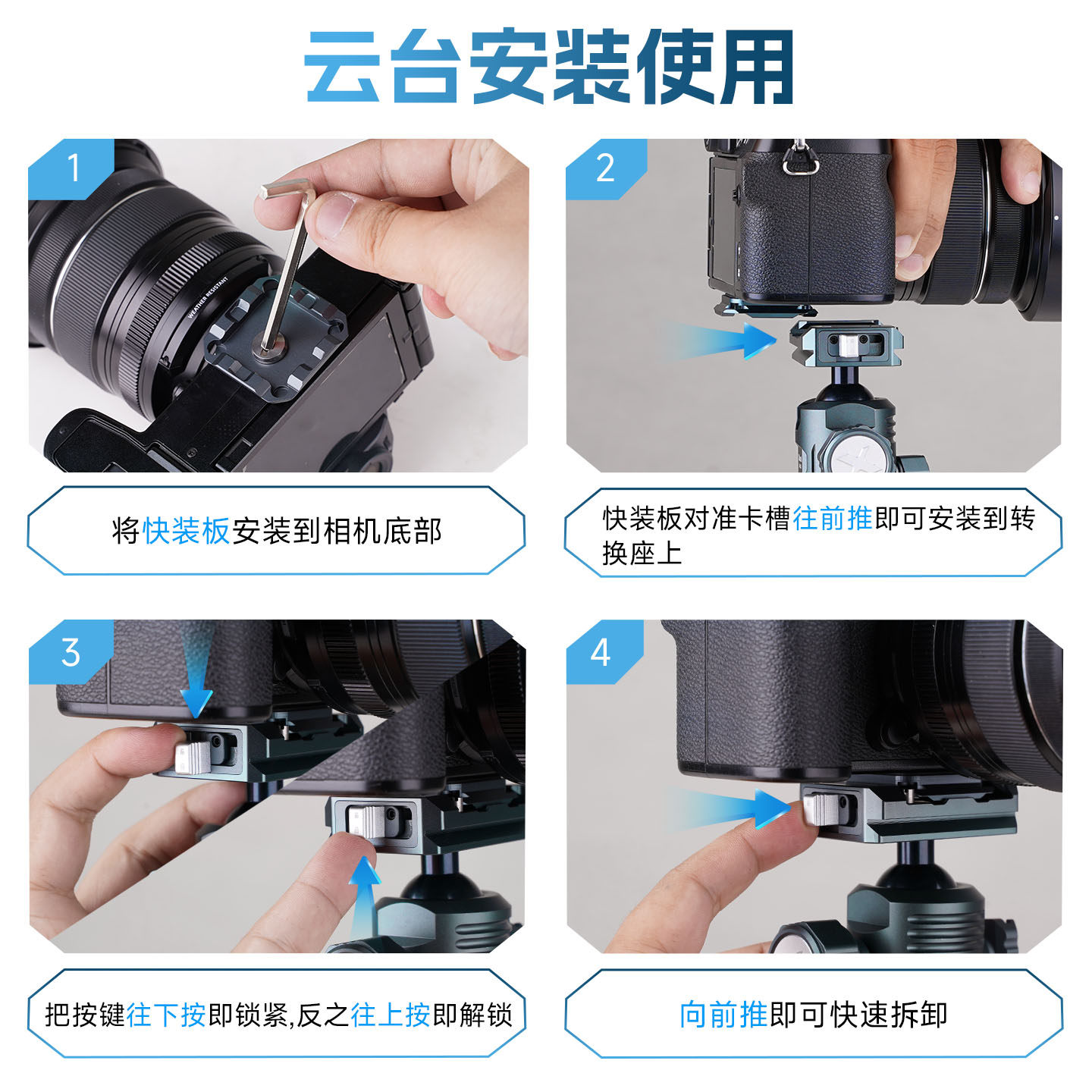 云台安装使用

1

WEATHER RESISTANT

将快装板安装到相机底部

2

快装板对准卡槽往前推即可安装到转换座上

3

把按键往下按即锁紧,反之往上按即解锁

4

向前推即可快速拆卸