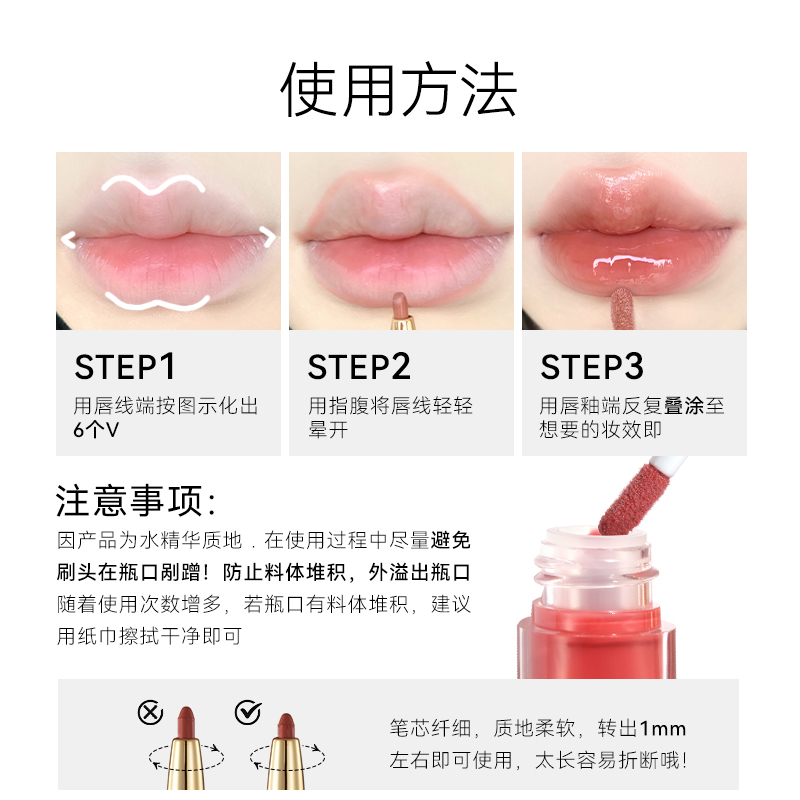 使用方法

STEP1
用唇线端按图示化出6个V

STEP2
用指腹将唇线轻轻晕开

STEP3
用唇釉端反复叠涂至想要的妆效即

注意事项:
因产品为水精华质地．在使用过程中尽量避免刷头在瓶口剐蹭！防止料体堆积，外溢出瓶口随着使用次数增多，若瓶口有料体堆积，建议用纸巾擦拭干净即可

笔芯纤细，质地柔软，转出1mm左右即可使用，太长容易折断哦！