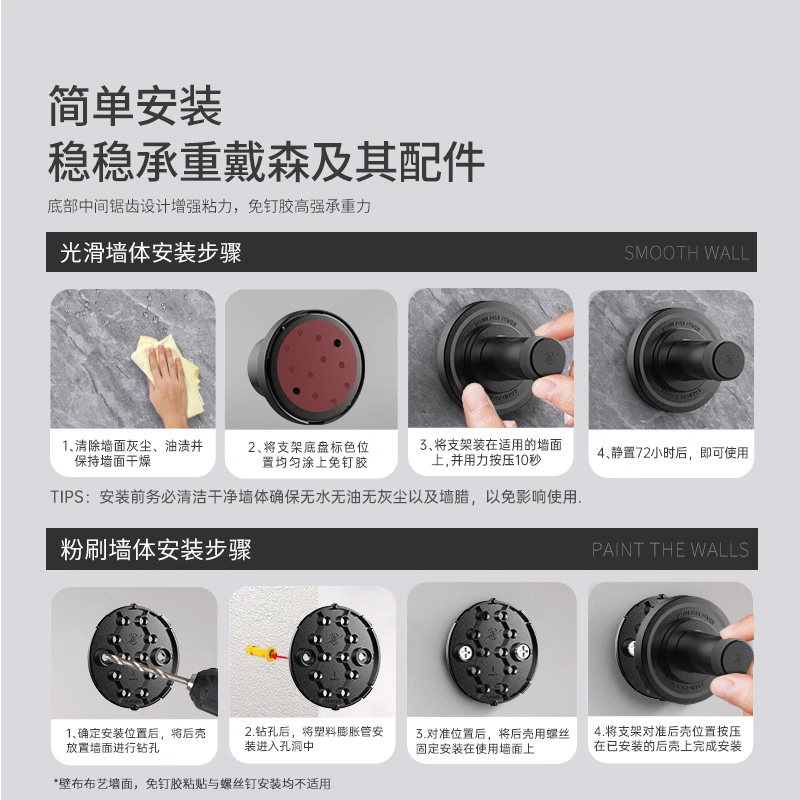 简单安装
稳稳承重戴森及其配件

底部中间锯齿设计增强粘力，免钉胶高强承重力

光滑墙体安装步骤 SMOOTH WALL

1、清除墙面灰尘、油渍并保持墙面干燥

2、将支架底盘标色位置均匀涂上免钉胶

3、将支架装在适用的墙面上，并用力按压10秒

4、静置72小时后，即可使用

TIPS：安装前务必清洁干净墙体确保无水无油无灰尘以及墙腊，以免影响使用.

粉刷墙体安装步骤 PAINT THE WALLS

1、确定安装位置后，将后壳放置墙面进行钻孔

2.钻孔后，将塑料膨胀管安装进入孔洞中

3.对准位置后，将后壳用螺丝固定安装在使用墙面上

4.将支架对准后壳位置按压在已安装的后壳上完成安装

*壁布布艺墙面，免钉胶粘贴与螺丝钉安装均不适用