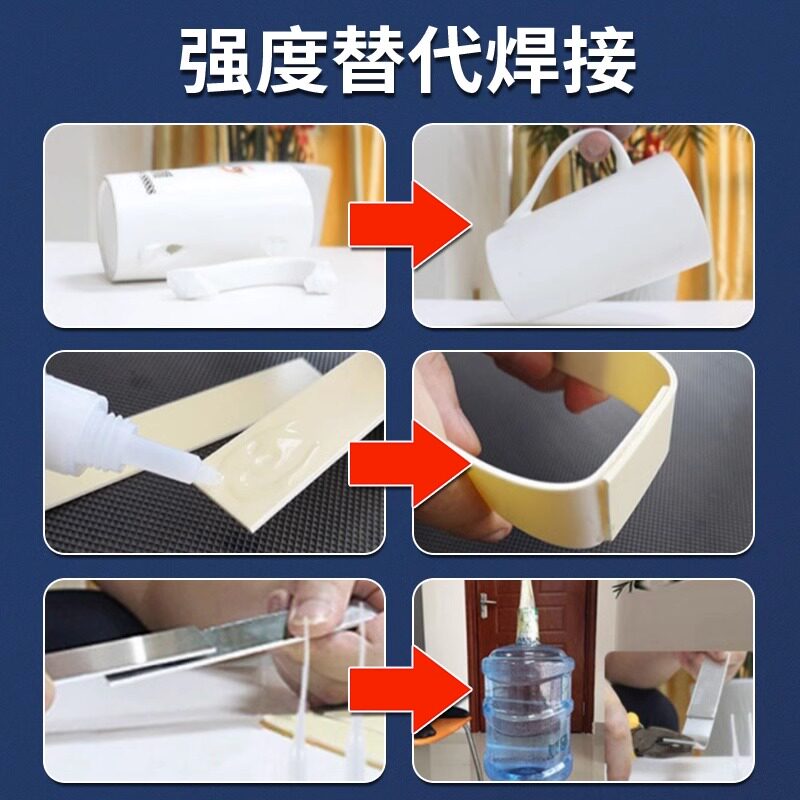 强度替代焊接