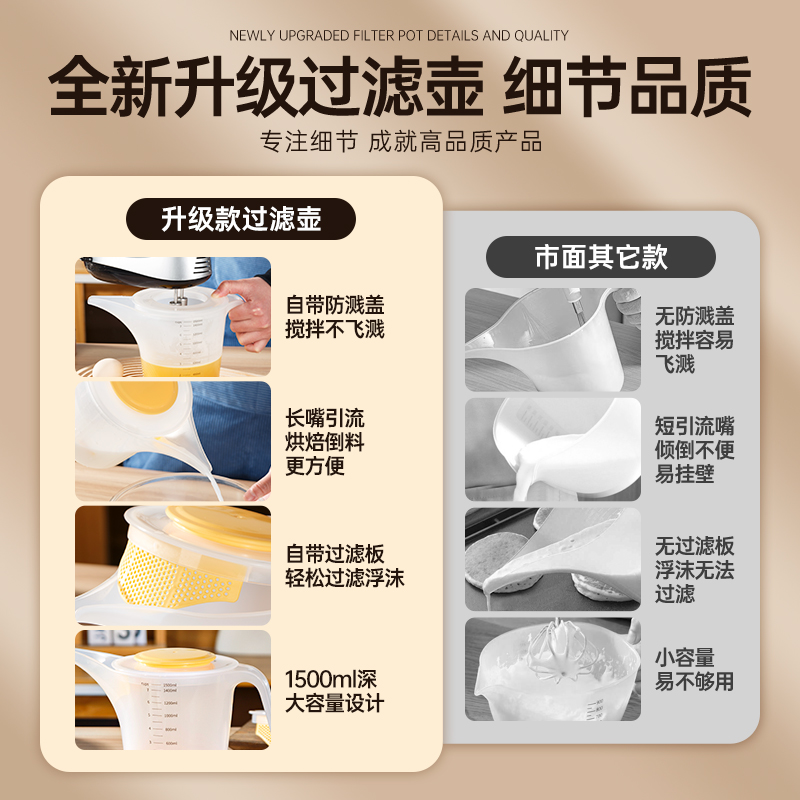 NEWLY UPGRADED FILTER POT DETAILS AND QUALITY

全新升级过滤壶 细节品质

专注细节 成就高品质产品

升级款过滤壶

自带防溅盖
搅拌不飞溅

长嘴引流
烘焙倒料
更方便

自带过滤板
轻松过滤浮沫

1500ml深
大容量设计

市面其它款

无防溅盖
搅拌容易
飞溅

短引流嘴
倾倒不便
易挂壁

无过滤板
浮沫无法
过滤

小容量
易不够用