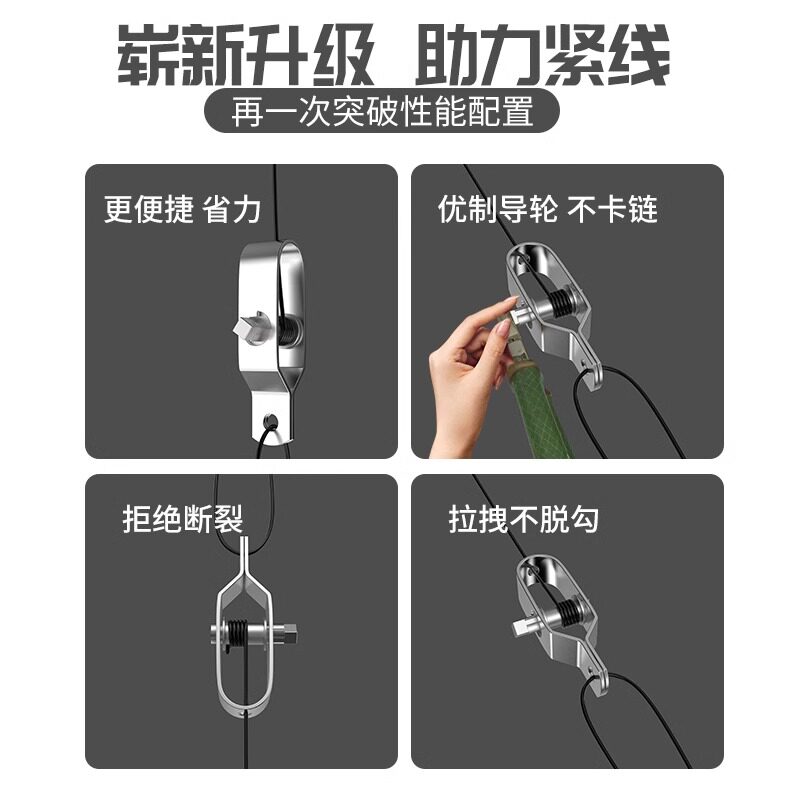 崭新升级 助力紧线

再一次突破性能配置

更便捷 省力

优制导轮 不卡链

拒绝断裂

拉拽不脱勾