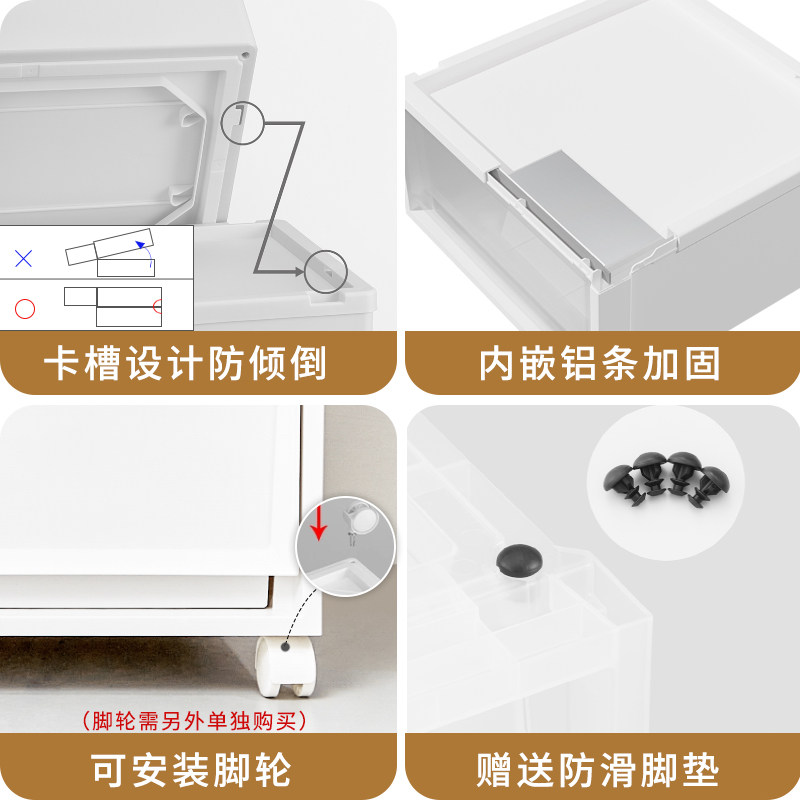 ×

○

卡槽设计防倾倒

内嵌铝条加固

（脚轮需另外单独购买）

可安装脚轮

赠送防滑脚垫