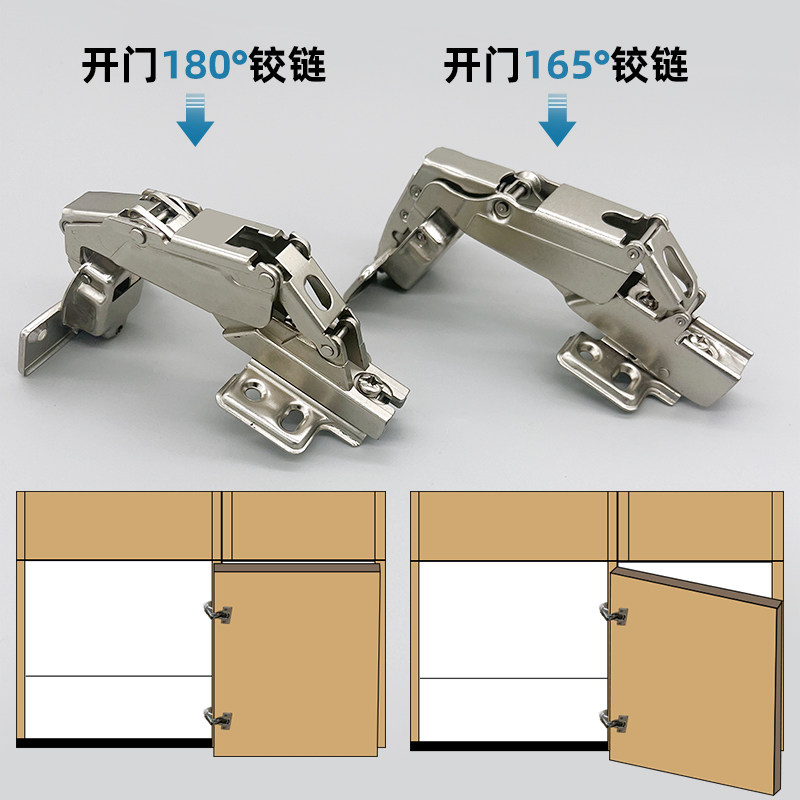 开门180°铰链

开门165°铰链