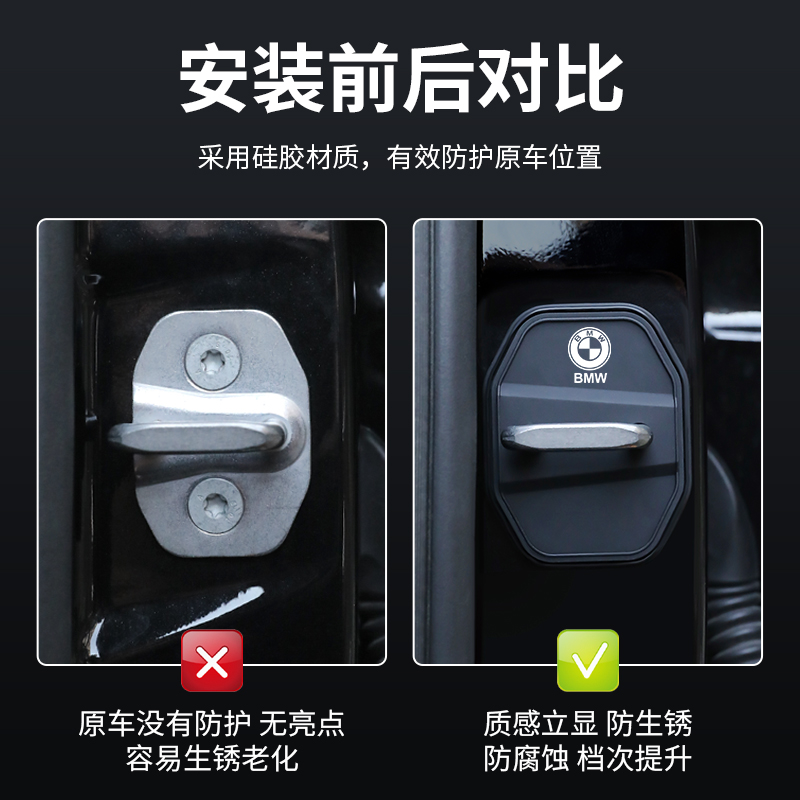 安装前后对比

采用硅胶材质，有效防护原车位置

BMW

BMW

原车没有防护 无亮点
容易生锈老化

质感立显 防生锈
防腐蚀 档次提升