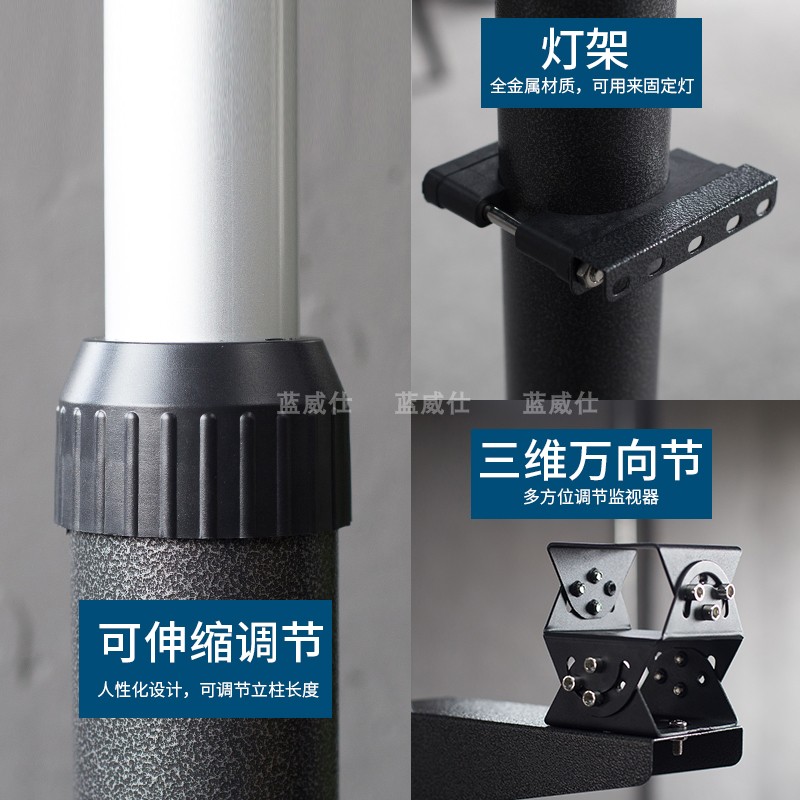 灯架
全金属材质，可用来固定灯

蓝威仕 蓝威仕 蓝威仕

三维万向节
多方位调节监视器

可伸缩调节
人性化设计，可调节立柱长度