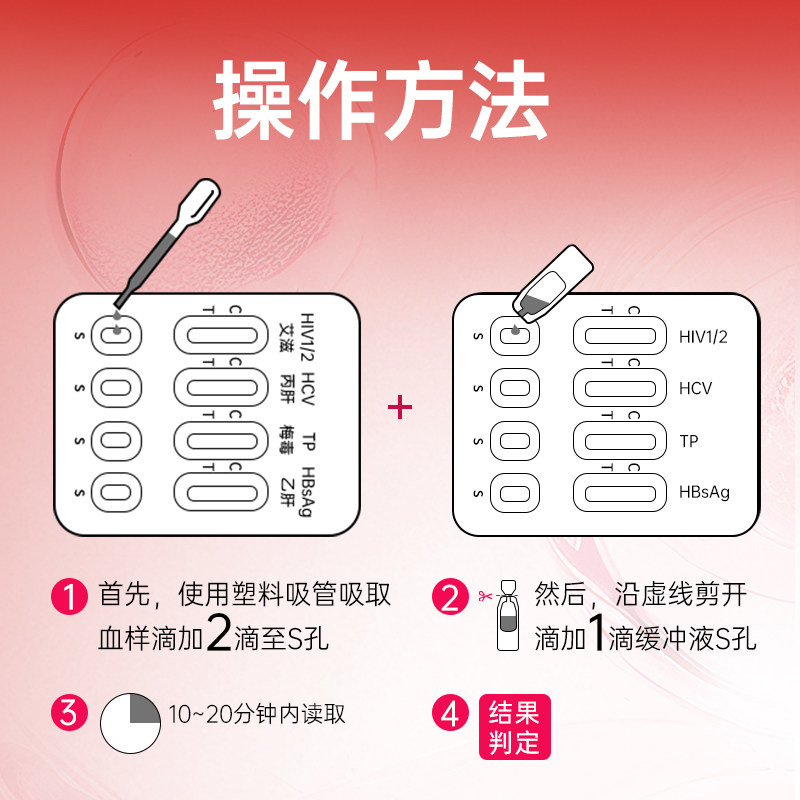 操作方法

S
C T
HIV1/2 艾滋
S
C T
HCV 丙肝
S
C T
TP 梅毒
S
C T
HBsAg 乙肝

+

S
C T
HIV1/2
S
C T
HCV
S
C T
TP
S
C T
HBsAg

1 首先，使用塑料吸管吸取血样滴加2滴至S孔

2 然后，沿虚线剪开滴加1滴缓冲液S孔

3 10~20分钟内读取

4 结果判定