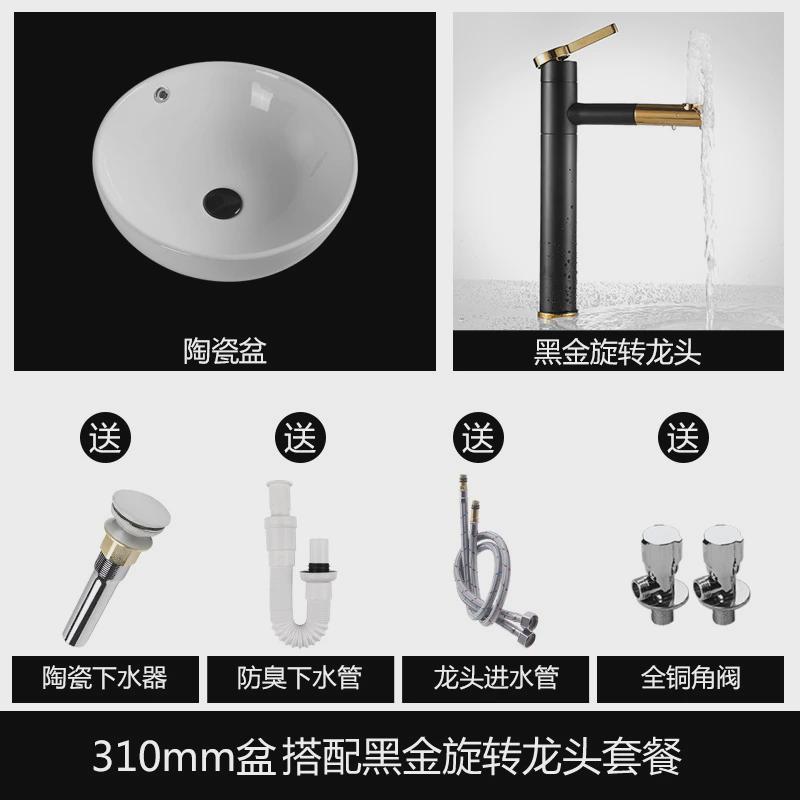 陶瓷盆

黑金旋转龙头

送

送

送

送

陶瓷下水器

防臭下水管

龙头进水管

全铜角阀

310mm盆 搭配黑金旋转龙头套餐