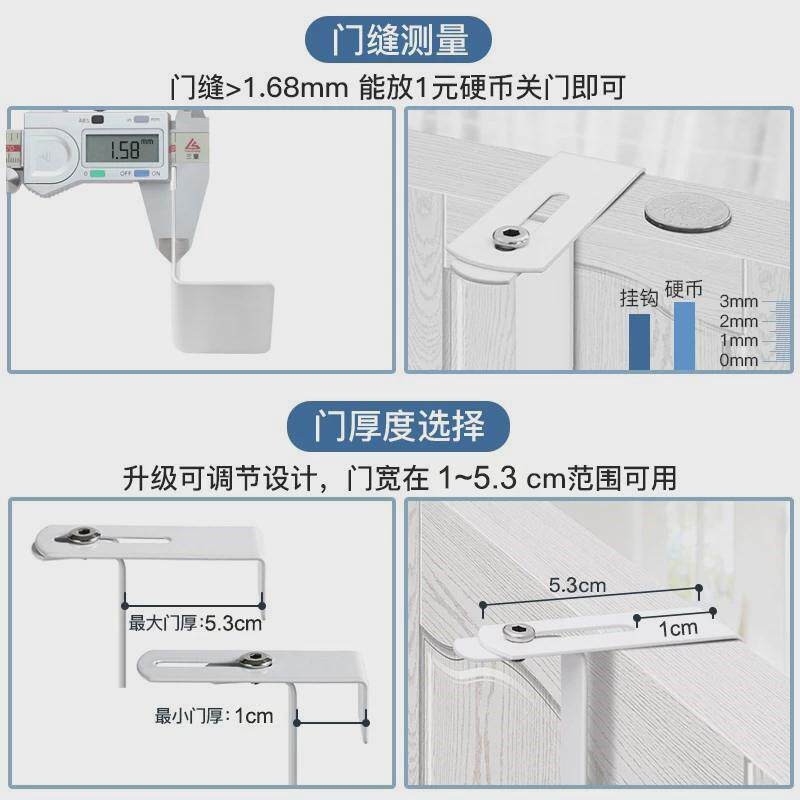 门缝测量

门缝>1.68mm 能放1元硬币关门即可

1.58 mm

OFF ON

挂钩 硬币

3mm
2mm
1mm
0mm

门厚度选择

升级可调节设计，门宽在 1~5.3 cm范围可用

最大门厚:5.3cm

最小门厚: 1cm

5.3cm

1cm