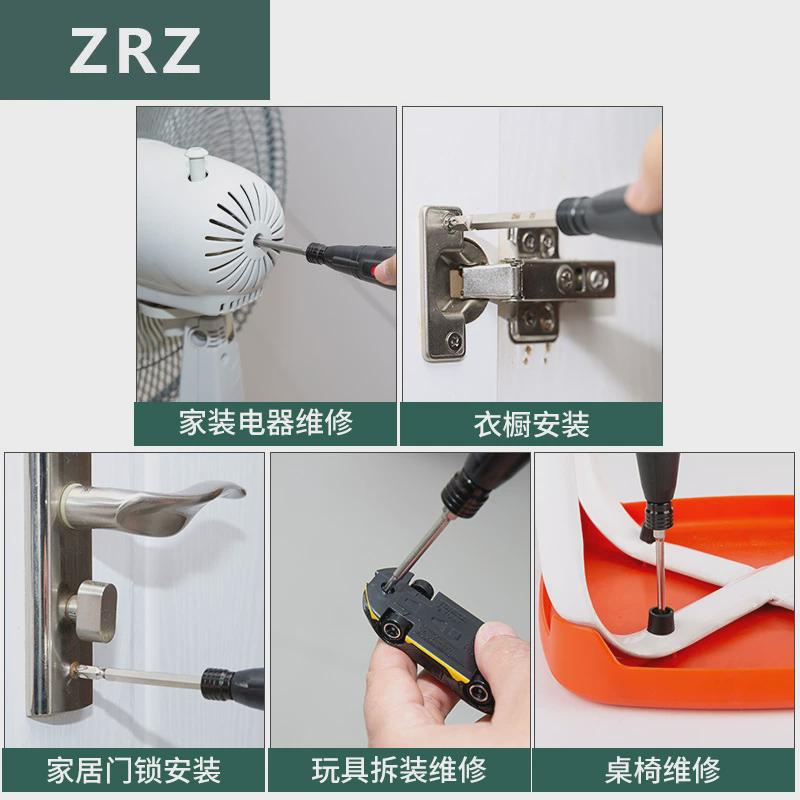 ZRZ

家装电器维修

衣橱安装

家居门锁安装

玩具拆装维修

桌椅维修