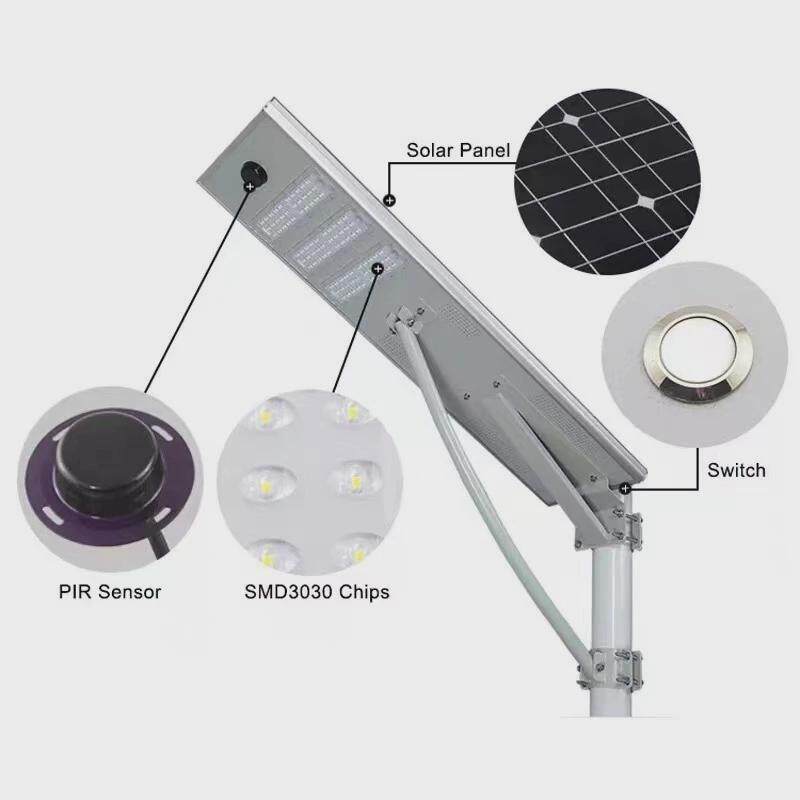 Solar Panel

Switch

PIR Sensor

SMD3030 Chips